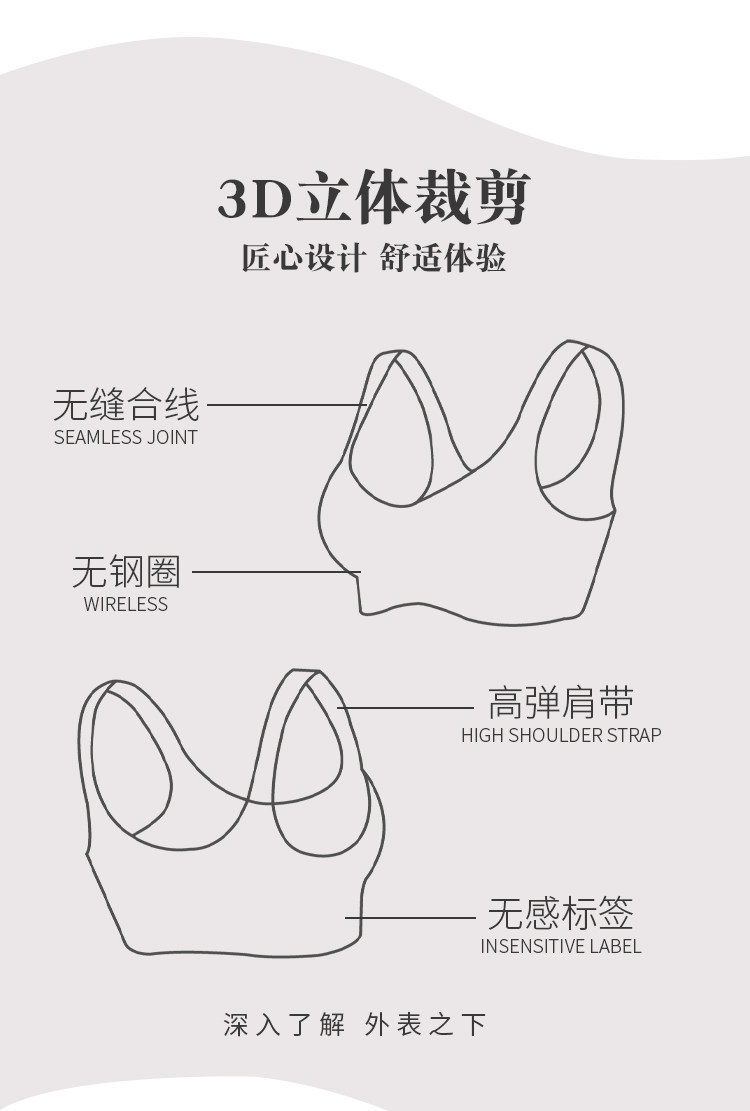 3D立体裁剪

匠心设计 舒适体验

无缝合线
SEAMLESS JOINT

无钢圈
WIRELESS

高弹肩带
HIGH SHOULDER STRAP

无感标签
INSENSITIVE LABEL

深入了解 外表之下