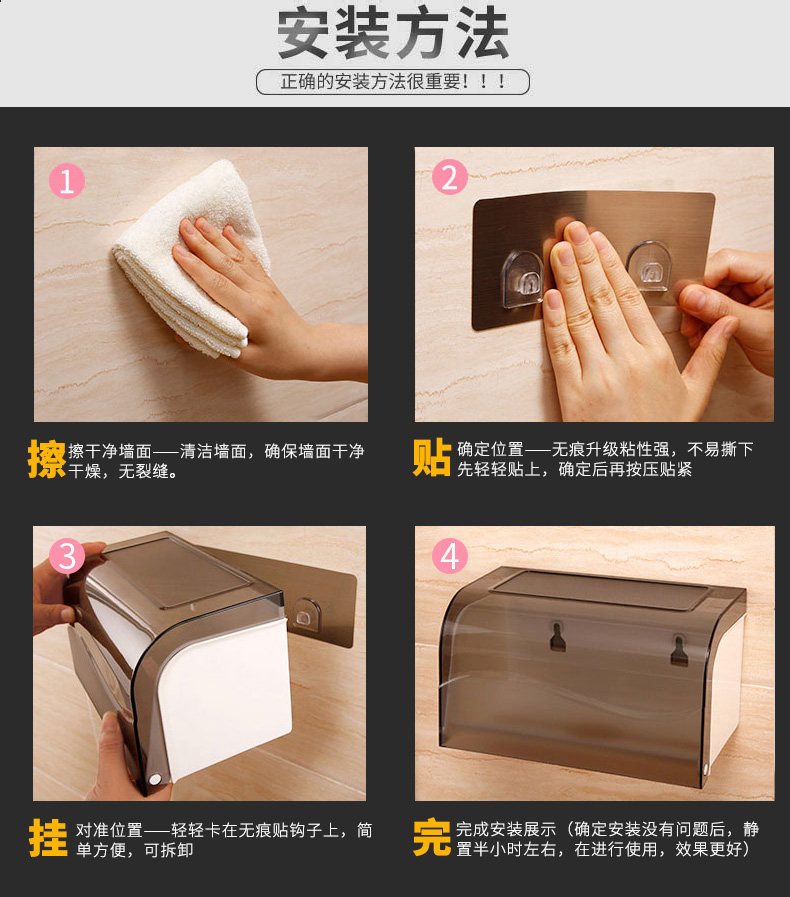 安装方法

正确的安装方法很重要！！！

1

擦 擦干净墙面——清洁墙面，确保墙面干净干燥，无裂缝。

2

贴 确定位置——无痕升级粘性强，不易撕下先轻轻贴上，确定后再按压贴紧

3

挂 对准位置——轻轻卡在无痕贴钩子上，简单方便，可拆卸

4

完 完成安装展示（确定安装没有问题后，静置半小时左右，在进行使用，效果更好）