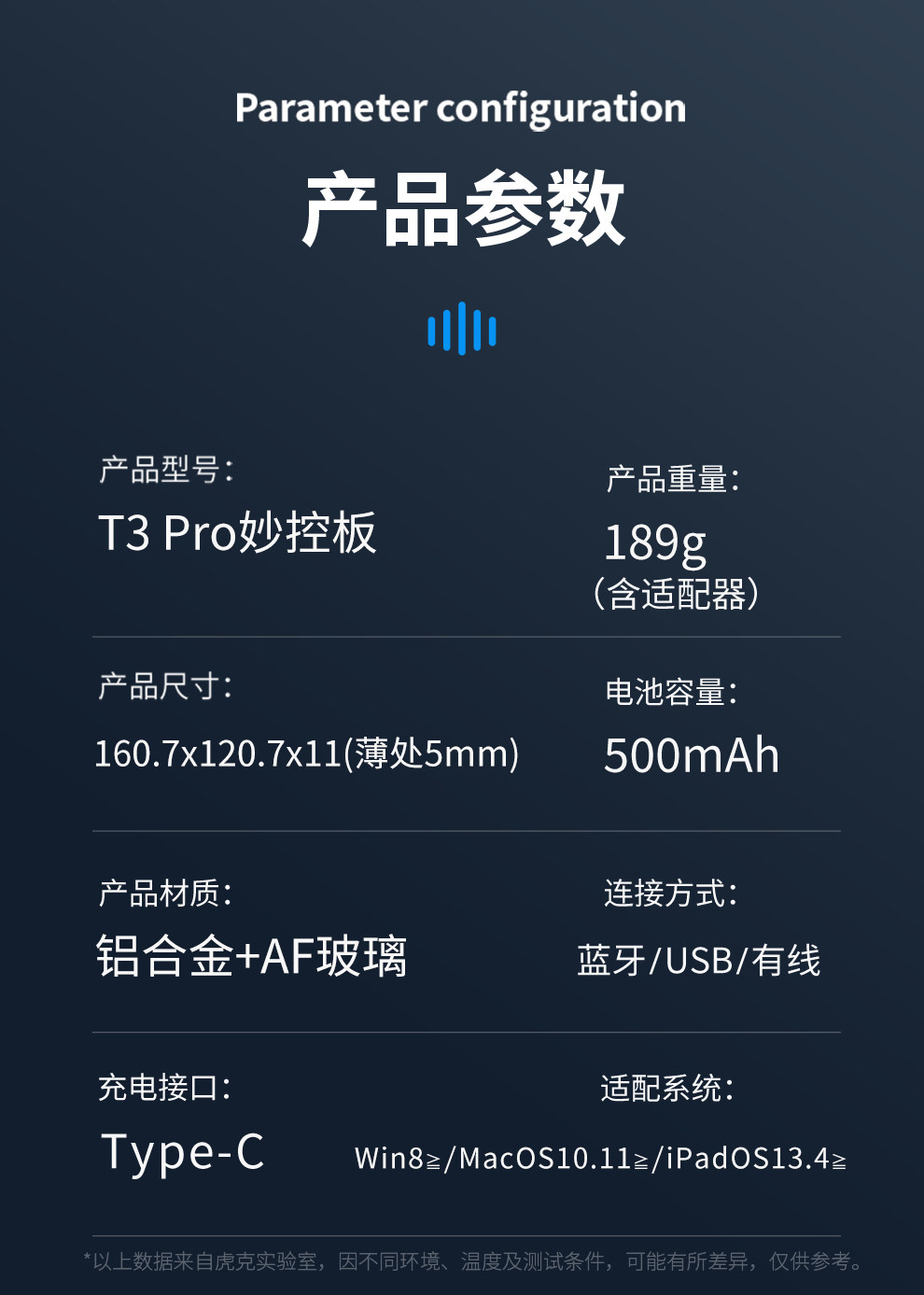 Parameter configuration

产品参数

产品型号:

T3 Pro妙控板

产品重量:

189g
(含适配器)

产品尺寸:

160.7x120.7x11(薄处5mm)

电池容量:

500mAh

产品材质:

铝合金+AF玻璃

连接方式:

蓝牙/USB/有线

充电接口:

Type-C

适配系统:

Win8≥/MacOS10.11≥/iPadOS13.4≥

*以上数据来自虎克实验室，因不同环境、温度及测试条件，可能有所差异，仅供参考。