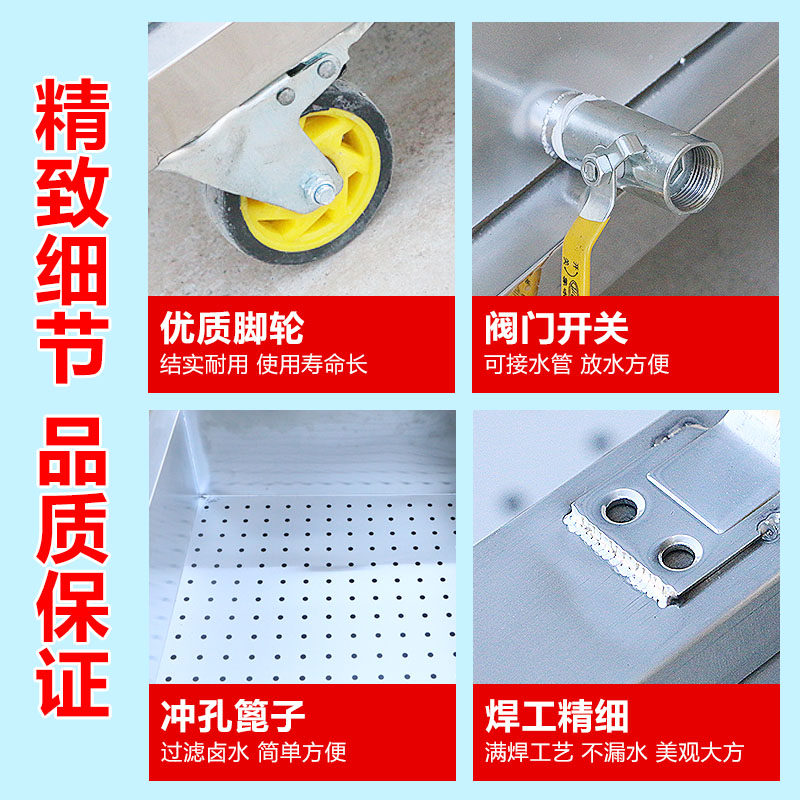 精致细节

品质保证

优质脚轮
结实耐用 使用寿命长

阀门开关
可接水管 放水方便

冲孔篦子
过滤卤水 简单方便

焊工精细
满焊工艺 不漏水 美观大方