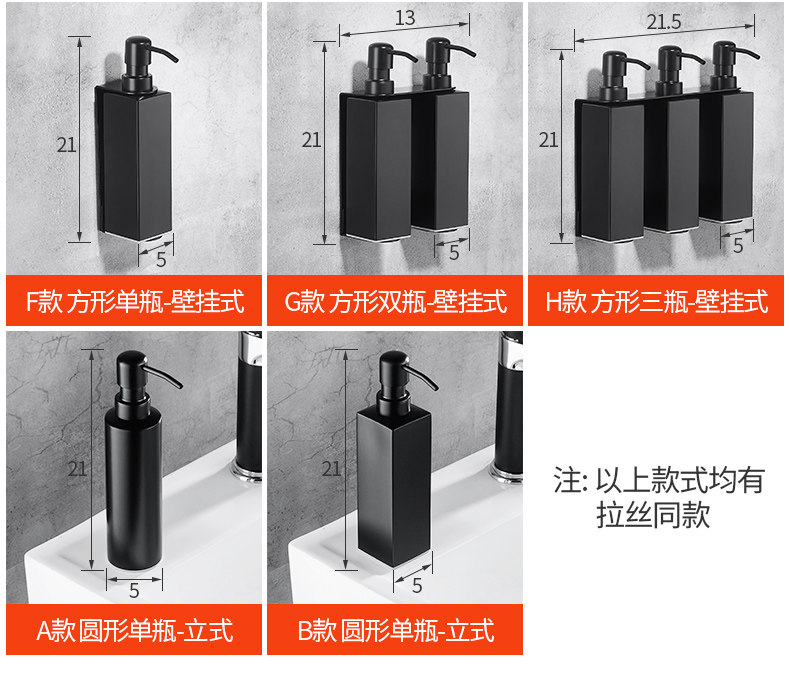 21

5

F款 方形单瓶-壁挂式

13

21

5

G款 方形双瓶-壁挂式

21.5

21

5

H款 方形三瓶-壁挂式

21

5

A款 圆形单瓶-立式

21

5

B款 圆形单瓶-立式

注: 以上款式均有拉丝同款