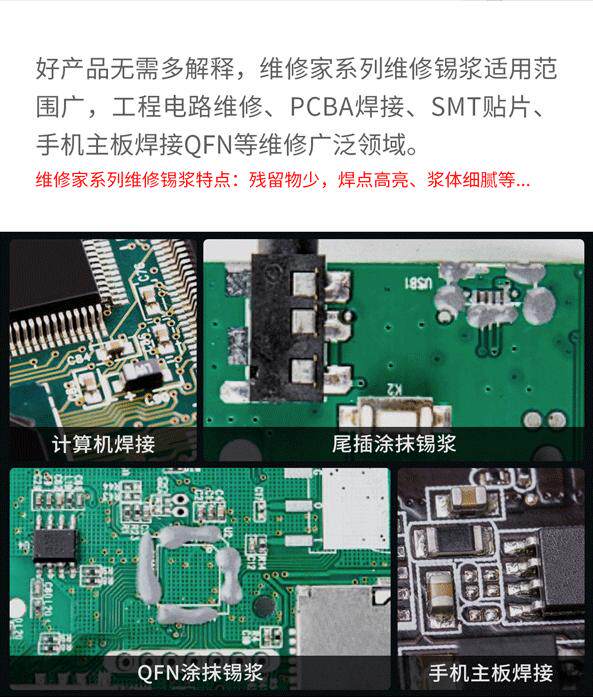 好产品无需多解释，维修家系列维修锡浆适用范围广，工程电路维修、PCBA焊接、SMT贴片、手机主板焊接QFN等维修广泛领域。

维修家系列维修锡浆特点：残留物少，焊点高亮、浆体细腻等...

计算机焊接

尾插涂抹锡浆

QFN涂抹锡浆

手机主板焊接