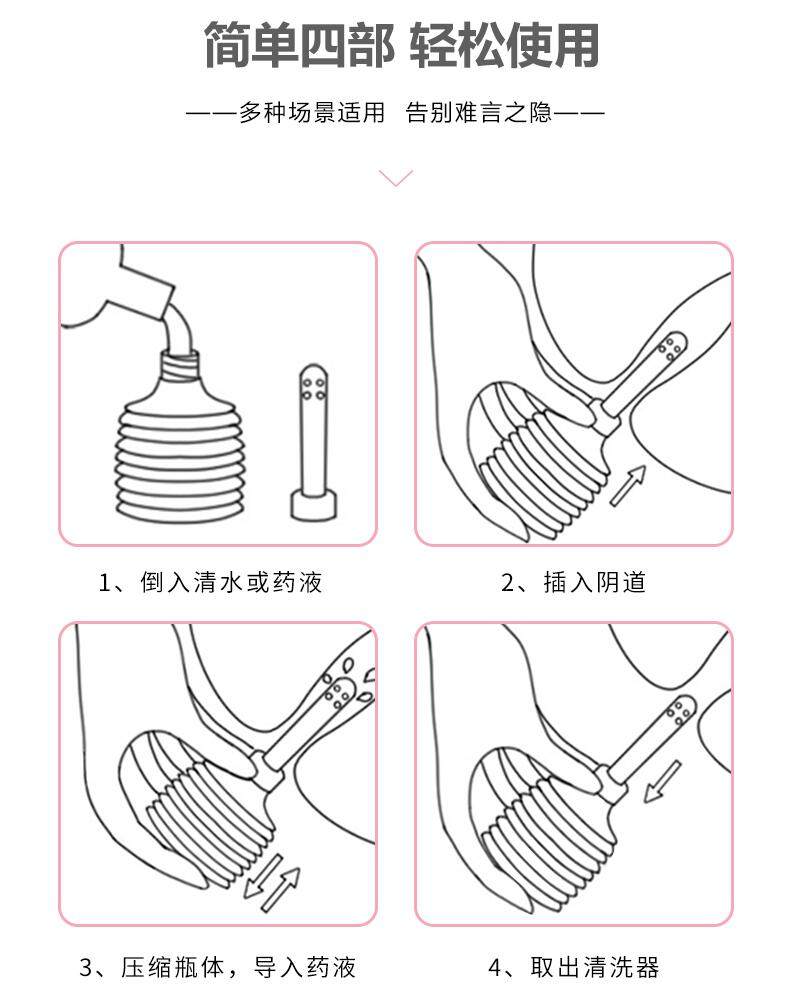 简单四部 轻松使用

——多种场景适用 告别难言之隐——

1、倒入清水或药液

2、插入阴道

3、压缩瓶体，导入药液

4、取出清洗器