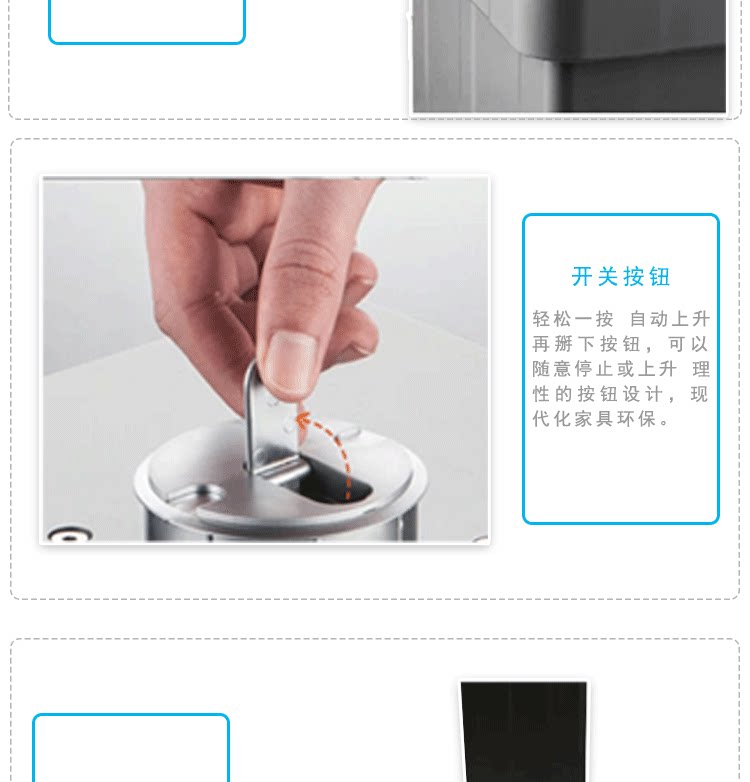 开关按钮

轻松一按 自动上升 再掰下按钮，可以随意停止或上升 理性的按钮设计，现代化家具环保。