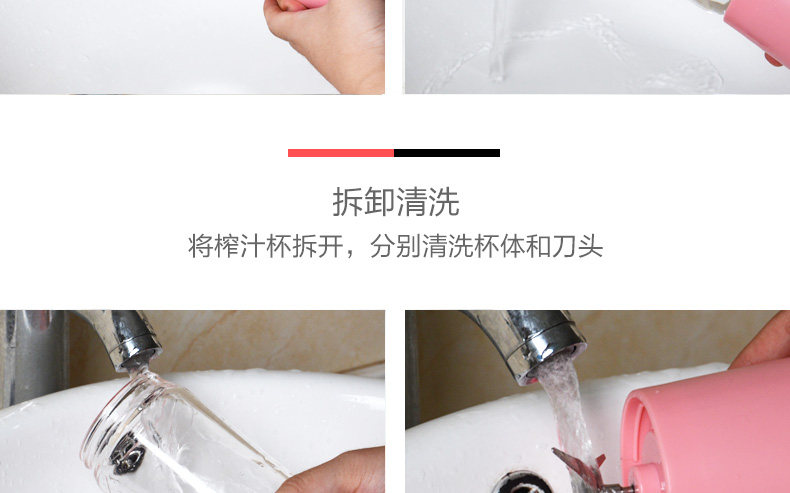 拆卸清洗

将榨汁杯拆开，分别清洗杯体和刀头