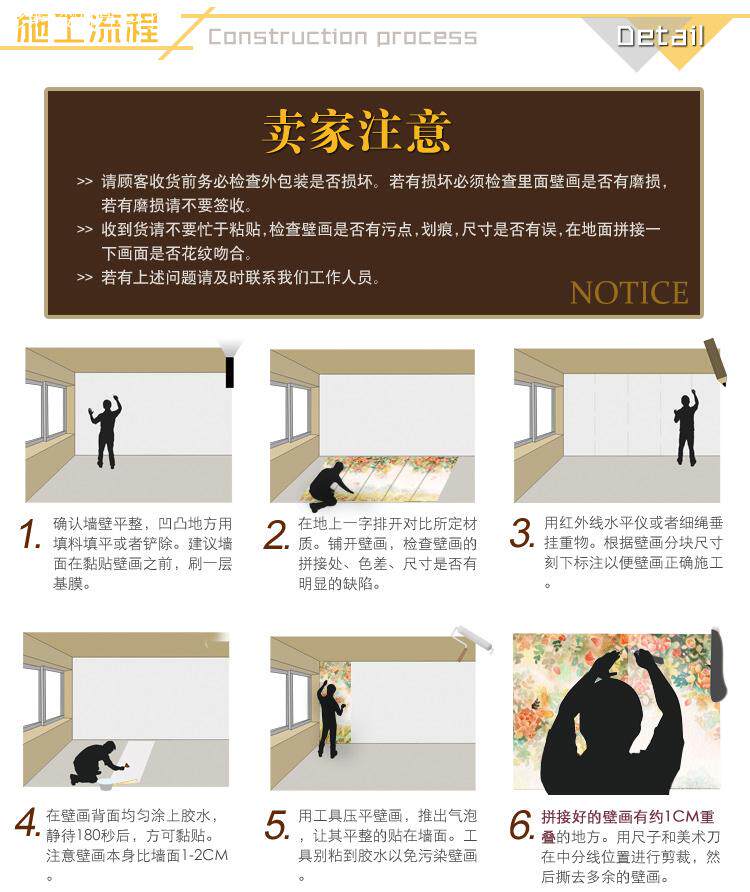 施工流程 Construction process

Detail

卖家注意

>> 请顾客收货前务必检查外包装是否损坏。若有损坏必须检查里面壁画是否有磨损，若有磨损请不要签收。

>> 收到货请不要忙于粘贴，检查壁画是否有污点，划痕，尺寸是否有误，在地面拼接一下画面是否花纹吻合。

>> 若有上述问题请及时联系我们工作人员。

NOTICE

1. 确认墙壁平整，凹凸地方用填料填平或者铲除。建议墙面在黏贴壁画之前，刷一层基膜。

2. 在地上一字排开对比所定材质。铺开壁画，检查壁画的拼接处、色差、尺寸是否有明显的缺陷。

3. 用红外线水平仪或者细绳垂挂重物。根据壁画分块尺寸刻下标注以便壁画正确施工。

4. 在壁画背面均匀涂上胶水，静待180秒后，方可黏贴。注意壁画本身比墙面1-2CM。

5. 用工具压平壁画，推出气泡，让其平整的贴在墙面。工具别粘到胶水以免污染壁画。

6. 拼接好的壁画有约1CM重叠的地方。用尺子和美术刀在中分线位置进行剪裁，然后撕去多余的壁画。