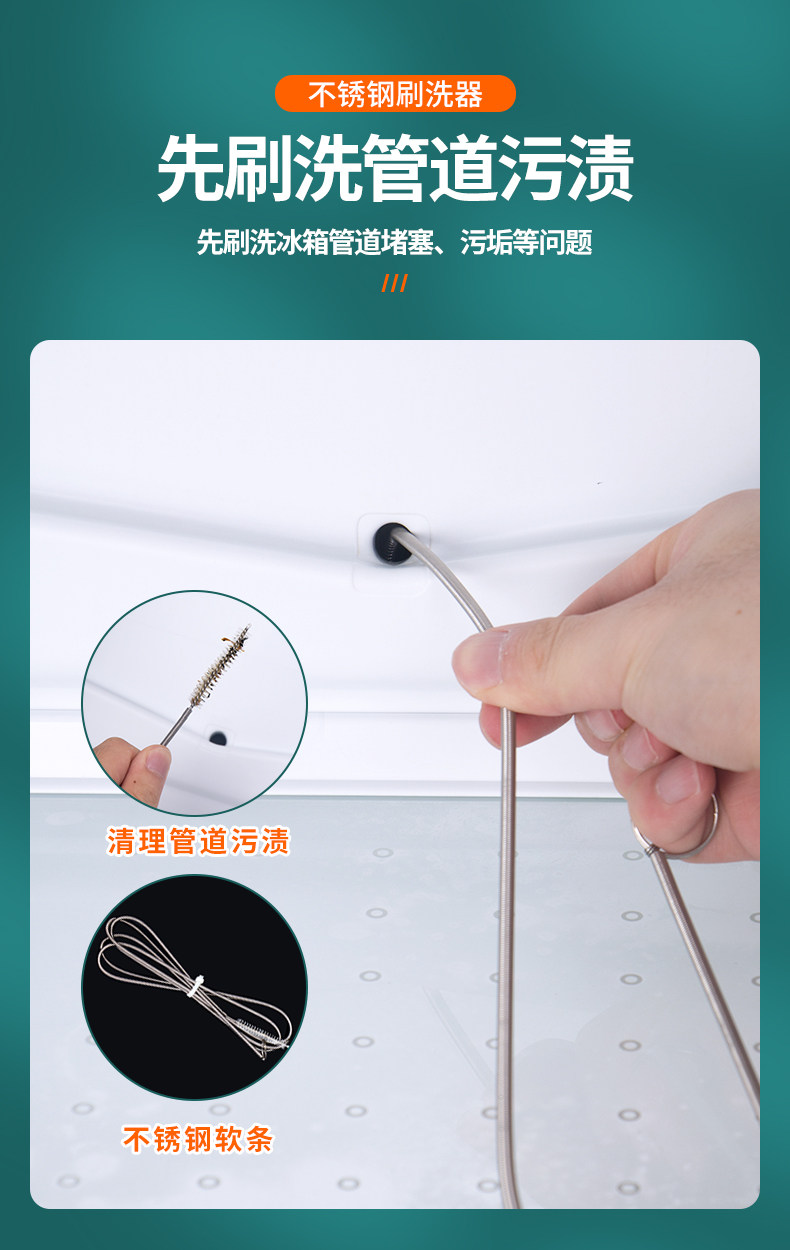 不锈钢刷洗器

先刷洗管道污渍

先刷洗冰箱管道堵塞、污垢等问题

///

清理管道污渍

不锈钢软条