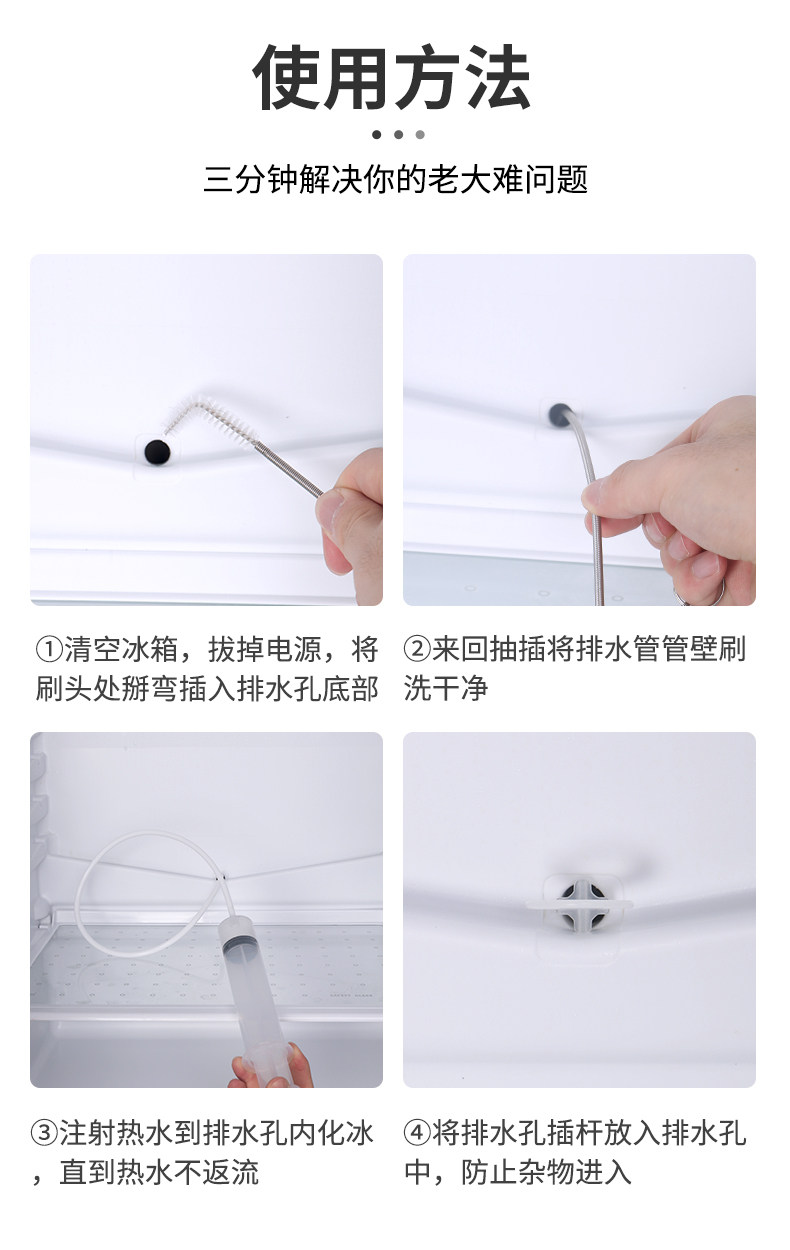 使用方法

三分钟解决你的老大难问题

①清空冰箱，拔掉电源，将刷头处掰弯插入排水孔底部

②来回抽插将排水管管壁刷洗干净

③注射热水到排水孔内化冰，直到热水不返流

④将排水孔插杆放入排水孔中，防止杂物进入