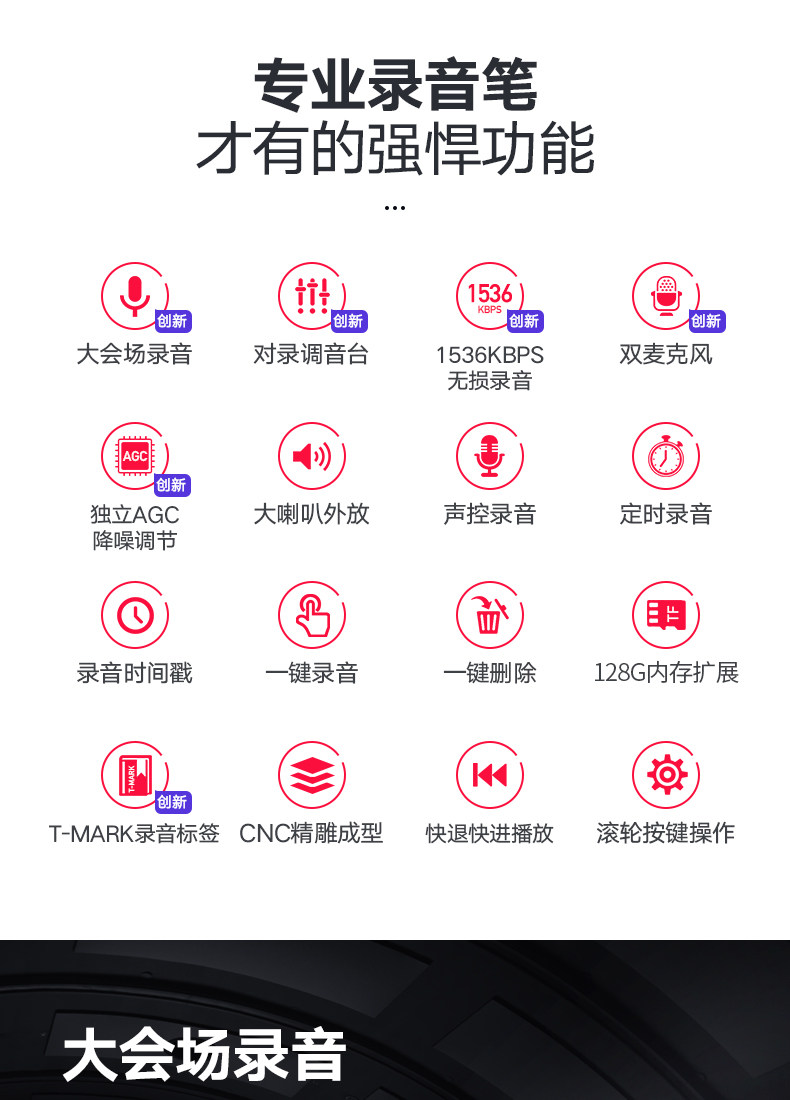 专业录音笔
才有的强悍功能

...

创新
大会场录音

创新
对录调音台

1536
KBPS
创新
1536KBPS
无损录音

创新
双麦克风

AGC
创新
独立AGC
降噪调节

大喇叭外放

声控录音

定时录音

录音时间戳

一键录音

一键删除

128G内存扩展

T-MARK
创新
T-MARK录音标签

CNC精雕成型

快退快进播放

滚轮按键操作

大会场录音