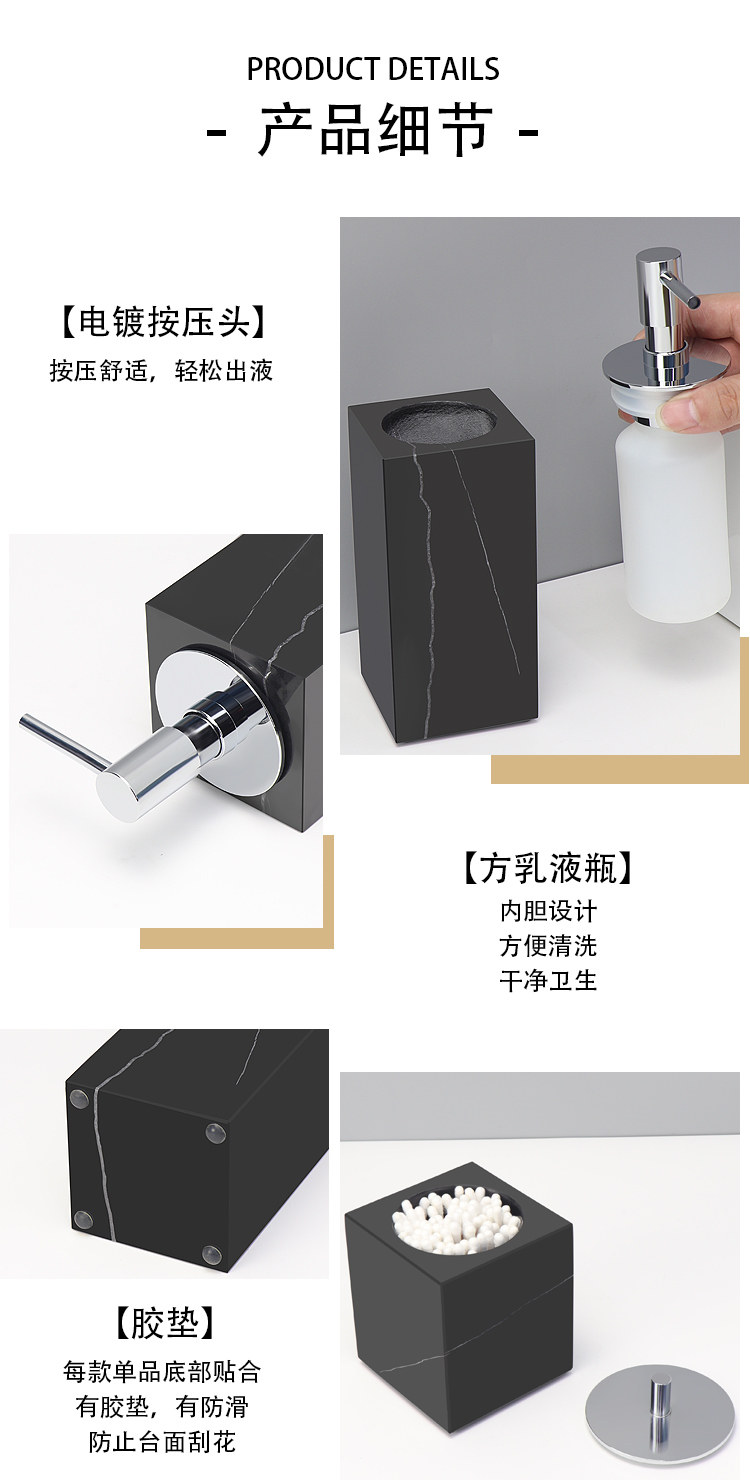 PRODUCT DETAILS
- 产品细节 -

【电镀按压头】
按压舒适，轻松出液

【方乳液瓶】
内胆设计
方便清洗
干净卫生

【胶垫】
每款单品底部贴合
有胶垫，有防滑
防止台面刮花