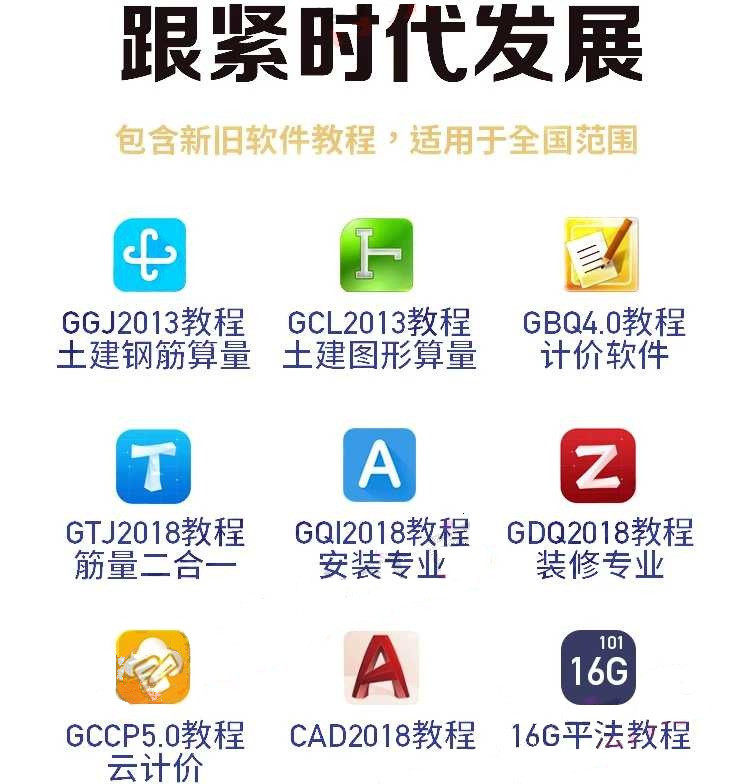 跟紧时代发展

包含新旧软件教程，适用于全国范围

GGJ2013教程
土建钢筋算量

GCL2013教程
土建图形算量

GBQ4.0教程
计价软件

GTJ2018教程
筋量二合一

GQI2018教程
安装专业

GDQ2018教程
装修专业

GCCP5.0教程
云计价

CAD2018教程

101
16G

16G平法教程