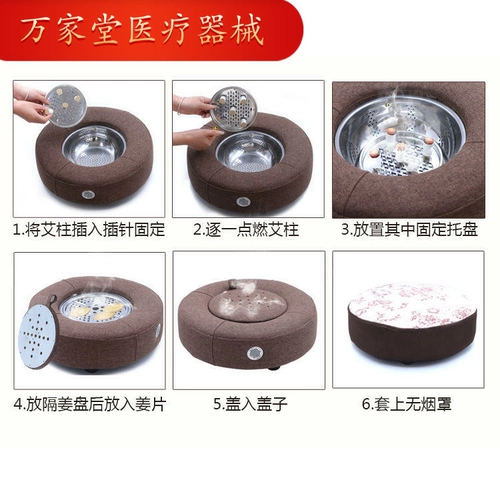 万家堂医疗器械

1.将艾柱插入插针固定

2.逐一点燃艾柱

3.放置其中固定托盘

4.放隔姜盘后放入姜片

5.盖入盖子

6.套上无烟罩