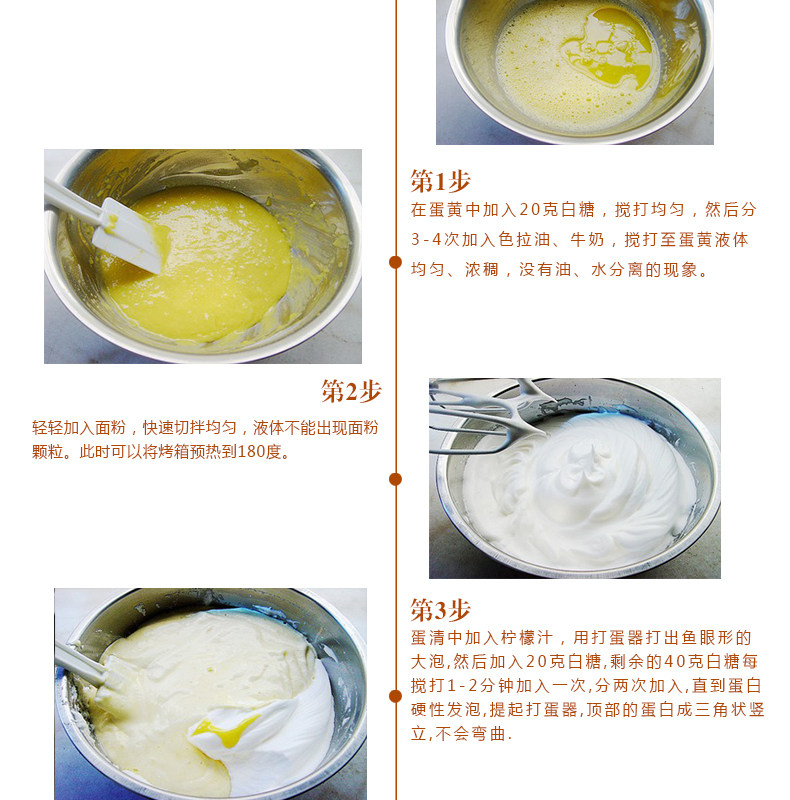 第1步
在蛋黄中加入20克白糖，搅打均匀，然后分3-4次加入色拉油、牛奶，搅打至蛋黄液体均匀、浓稠，没有油、水分离的现象。

第2步
轻轻加入面粉，快速切拌均匀，液体不能出现面粉颗粒。此时可以将烤箱预热到180度。

第3步
蛋清中加入柠檬汁，用打蛋器打出鱼眼形的大泡,然后加入20克白糖,剩余的40克白糖每搅打1-2分钟加入一次,分两次加入,直到蛋白硬性发泡,提起打蛋器,顶部的蛋白成三角状竖立,不会弯曲.