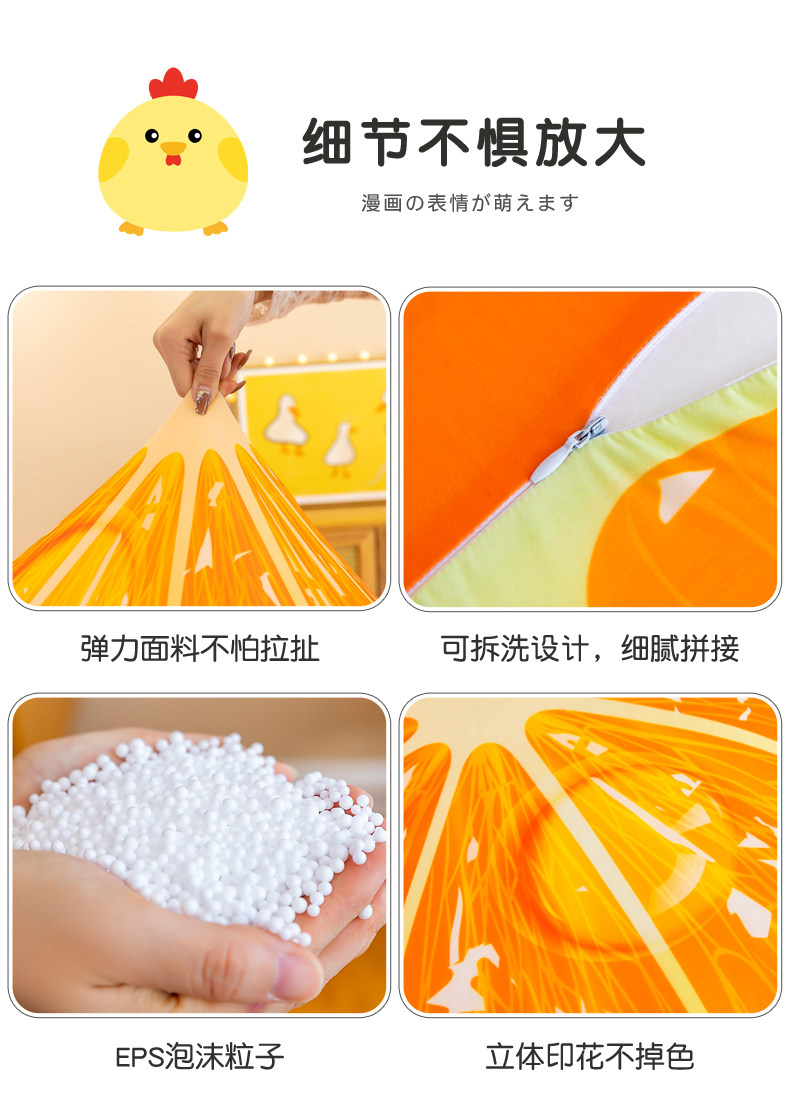 细节不惧放大

漫画の表情が萌えます

弹力面料不怕拉扯

可拆洗设计，细腻拼接

EPS泡沫粒子

立体印花不掉色