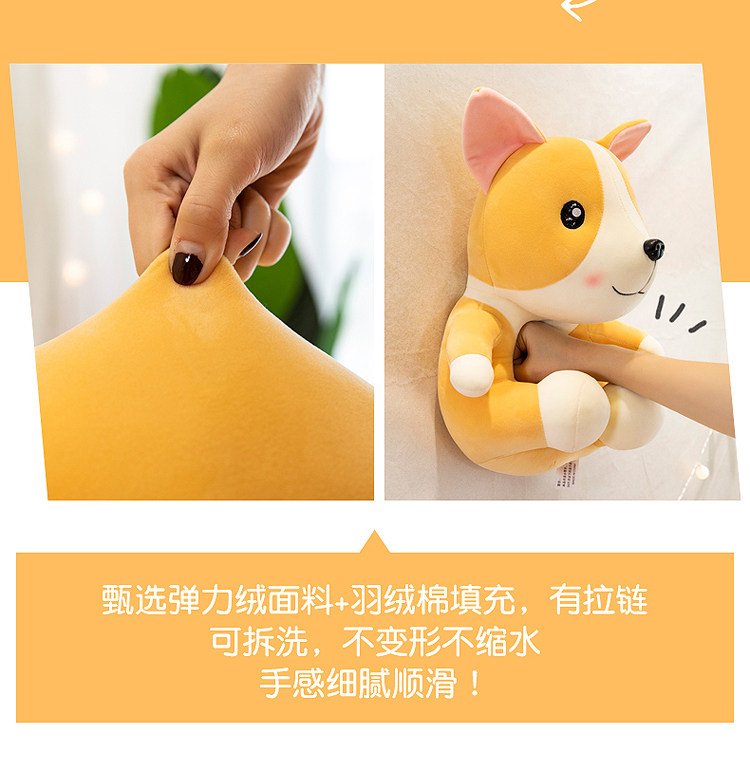 甄选弹力绒面料+羽绒棉填充，有拉链
可拆洗，不变形不缩水
手感细腻顺滑！