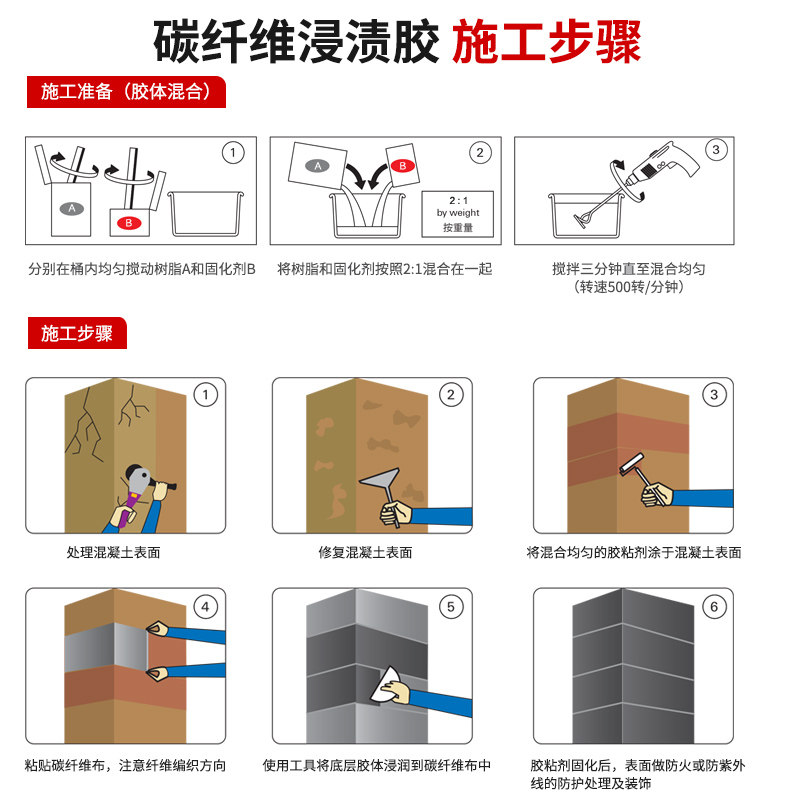 碳纤维浸渍胶 施工步骤

施工准备（胶体混合）

①
A
B
分别在桶内均匀搅动树脂A和固化剂B

②
A
B
2 : 1
by weight
按重量
将树脂和固化剂按照2:1混合在一起

③
搅拌三分钟直至混合均匀
（转速500转/分钟）

施工步骤

①
处理混凝土表面

②
修复混凝土表面

③
将混合均匀的胶粘剂涂于混凝土表面

④
粘贴碳纤维布，注意纤维编织方向

⑤
使用工具将底层胶体浸润到碳纤维布中

⑥
胶粘剂固化后，表面做防火或防紫外线的防护处理及装饰