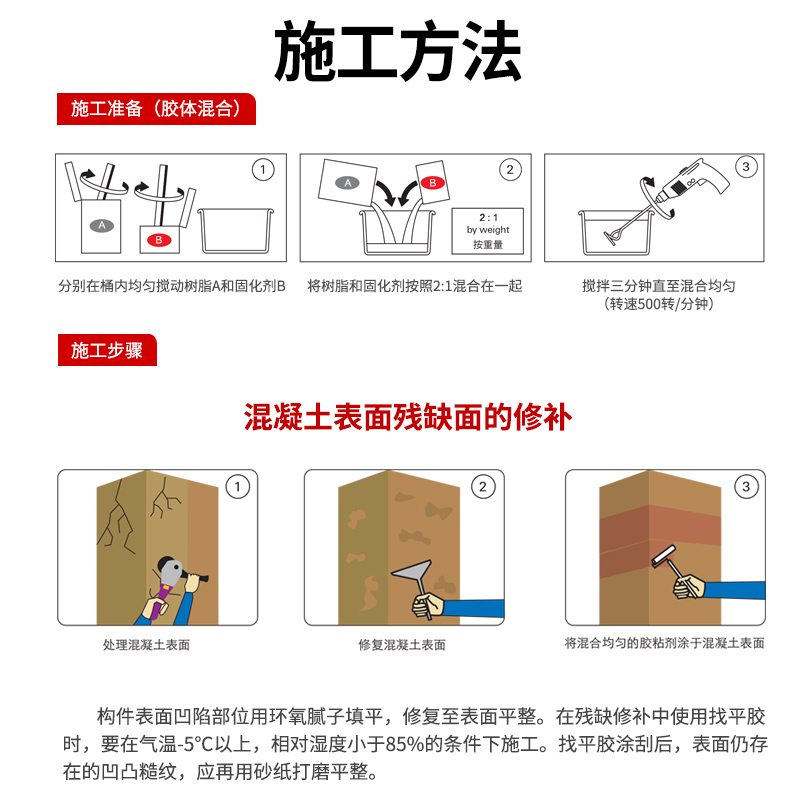 施工方法

施工准备（胶体混合）

①
A
B
分别在桶内均匀搅动树脂A和固化剂B

②
A
B
2 : 1
by weight
按重量
将树脂和固化剂按照2:1混合在一起

③
搅拌三分钟直至混合均匀
（转速500转/分钟）

施工步骤

混凝土表面残缺面的修补

①
处理混凝土表面

②
修复混凝土表面

③
将混合均匀的胶粘剂涂于混凝土表面

构件表面凹陷部位用环氧腻子填平，修复至表面平整。在残缺修补中使用找平胶时，要在气温-5°C以上，相对湿度小于85%的条件下施工。找平胶涂刮后，表面仍存在的凹凸糙纹，应再用砂纸打磨平整。