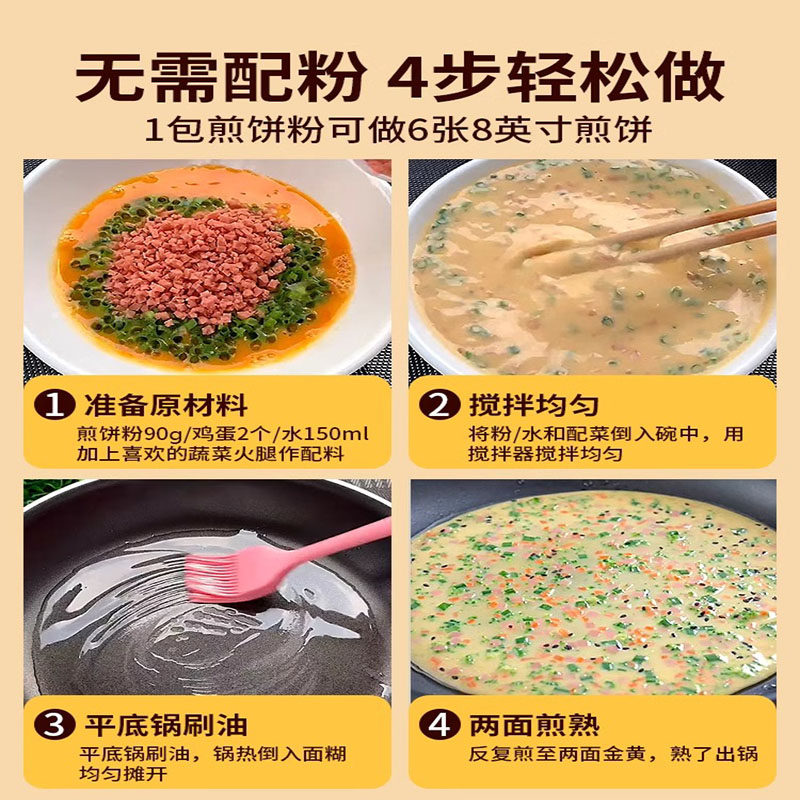 无需配粉 4步轻松做

1包煎饼粉可做6张8英寸煎饼

1 准备原材料

煎饼粉90g/鸡蛋2个/水150ml
加上喜欢的蔬菜火腿作配料

2 搅拌均匀

将粉/水和配菜倒入碗中，用搅拌器搅拌均匀

3 平底锅刷油

平底锅刷油，锅热倒入面糊均匀摊开

4 两面煎熟

反复煎至两面金黄，熟了出锅