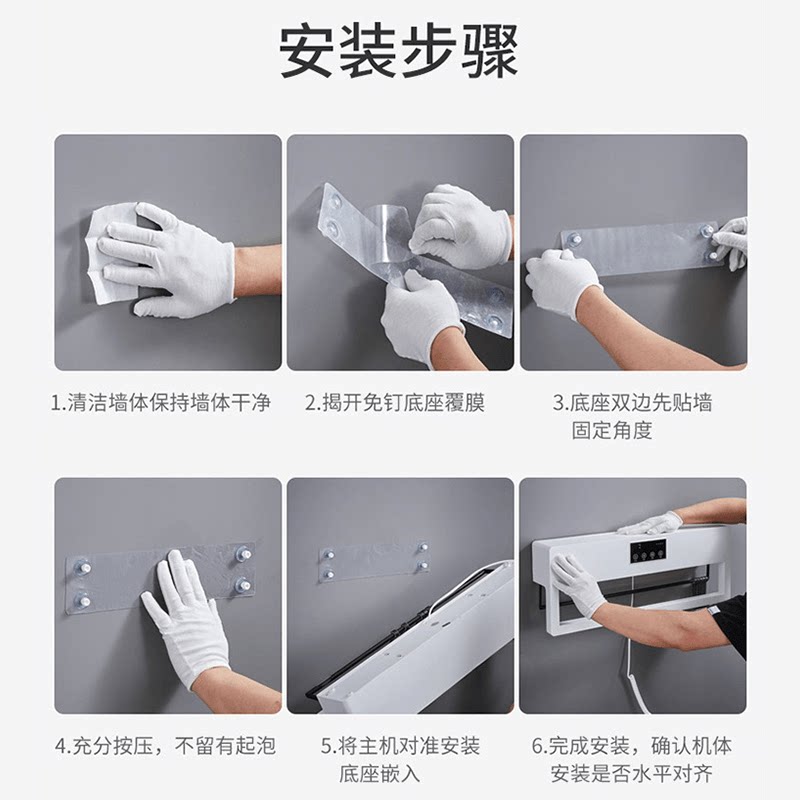 安装步骤

1.清洁墙体保持墙体干净

2.揭开免钉底座覆膜

3.底座双边先贴墙固定角度

4.充分按压，不留有起泡

5.将主机对准安装底座嵌入

6.完成安装，确认机体安装是否水平对齐