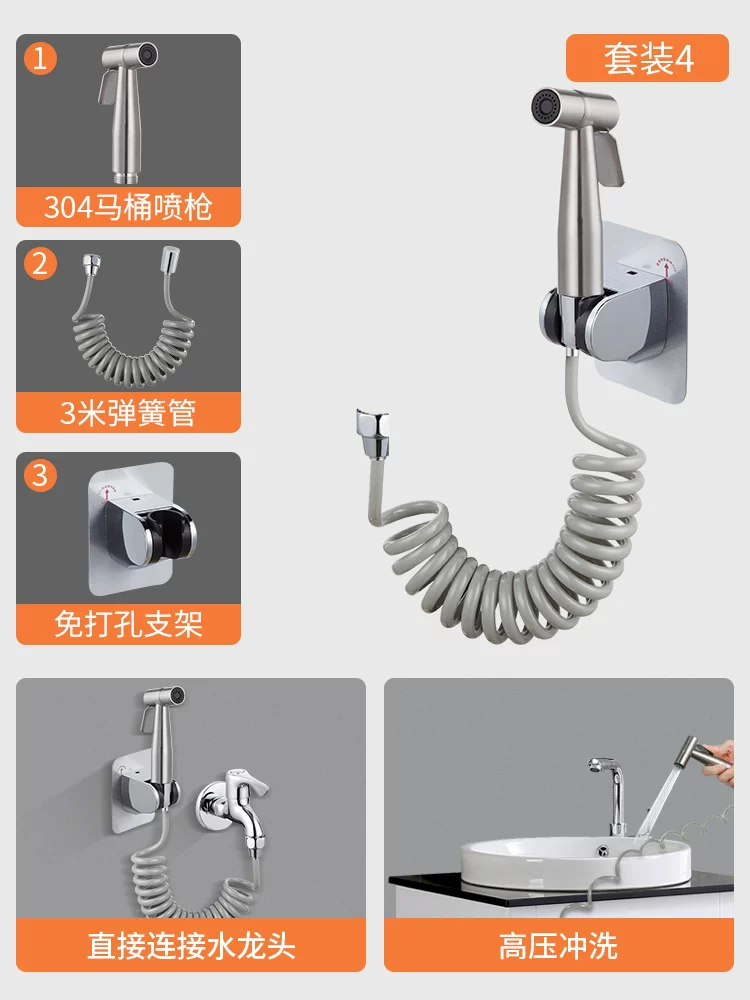 1
304马桶喷枪

2
3米弹簧管

3
免打孔支架

套装4

直接连接水龙头

高压冲洗