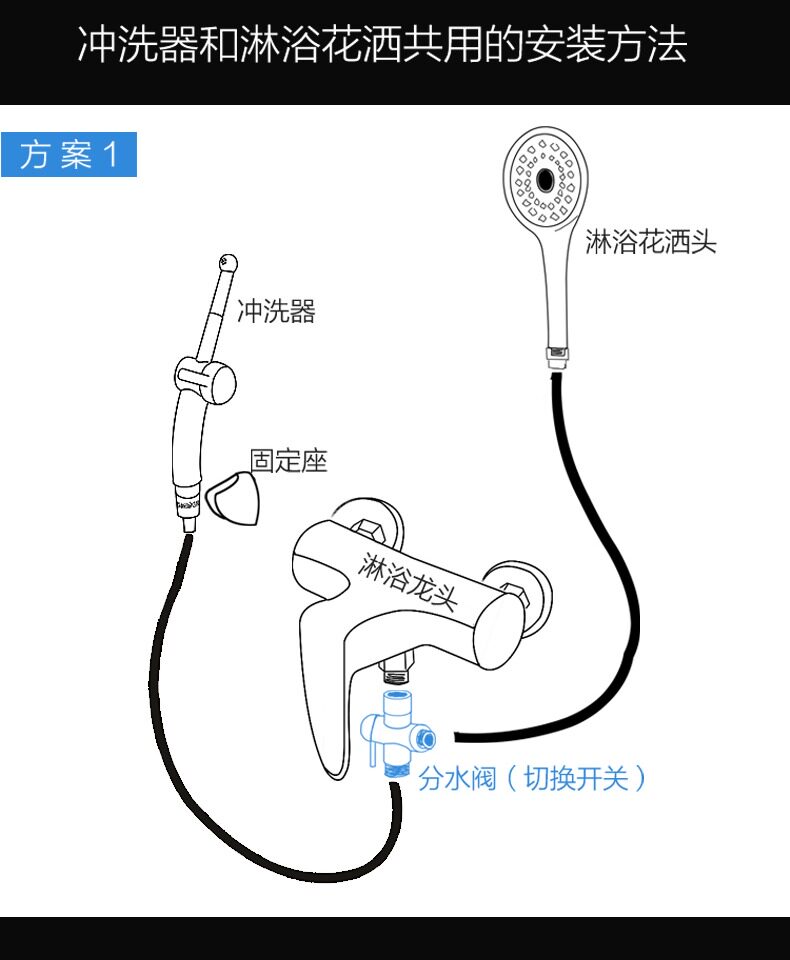 冲洗器和淋浴花洒共用的安装方法

方案1

淋浴花洒头

冲洗器

固定座

淋浴龙头

分水阀（切换开关）