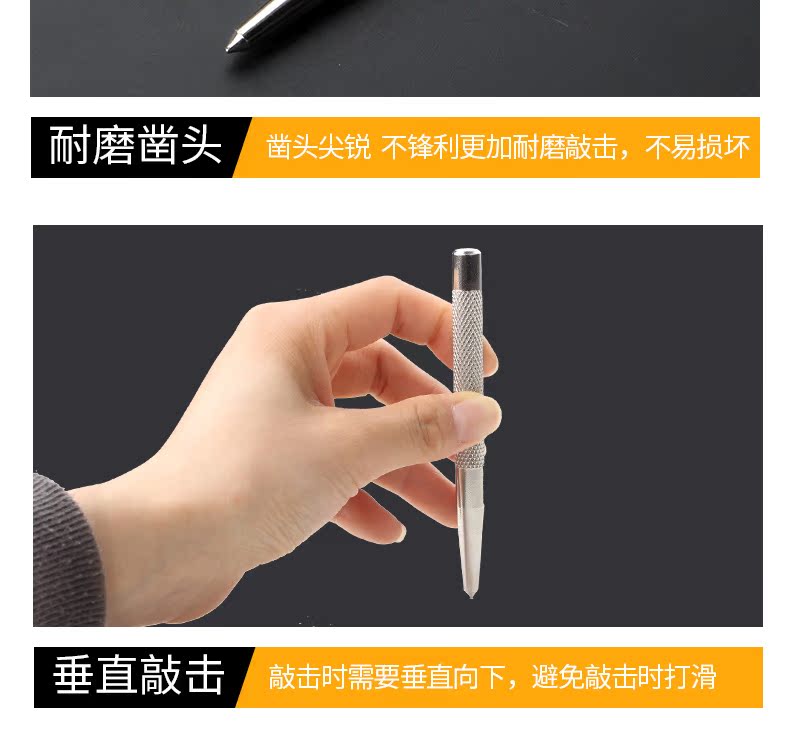 耐磨凿头

凿头尖锐 不锋利更加耐磨敲击，不易损坏

垂直敲击

敲击时需要垂直向下，避免敲击时打滑