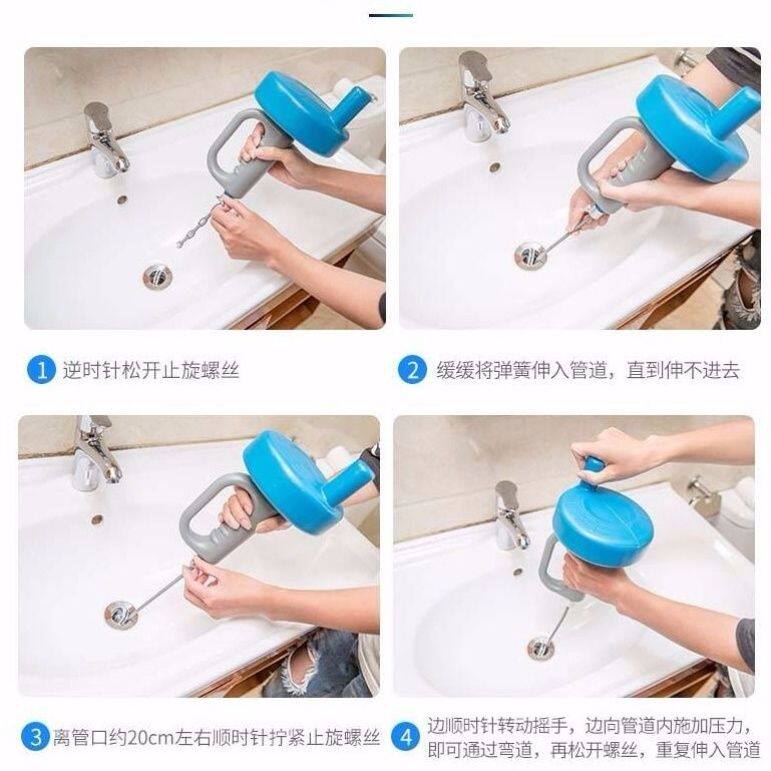 1 逆时针松开止旋螺丝

2 缓缓将弹簧伸入管道，直到伸不进去

3 离管口约20cm左右顺时针拧紧止旋螺丝

4 边顺时针转动摇手，边向管道内施加压力，即可通过弯道，再松开螺丝，重复伸入管道