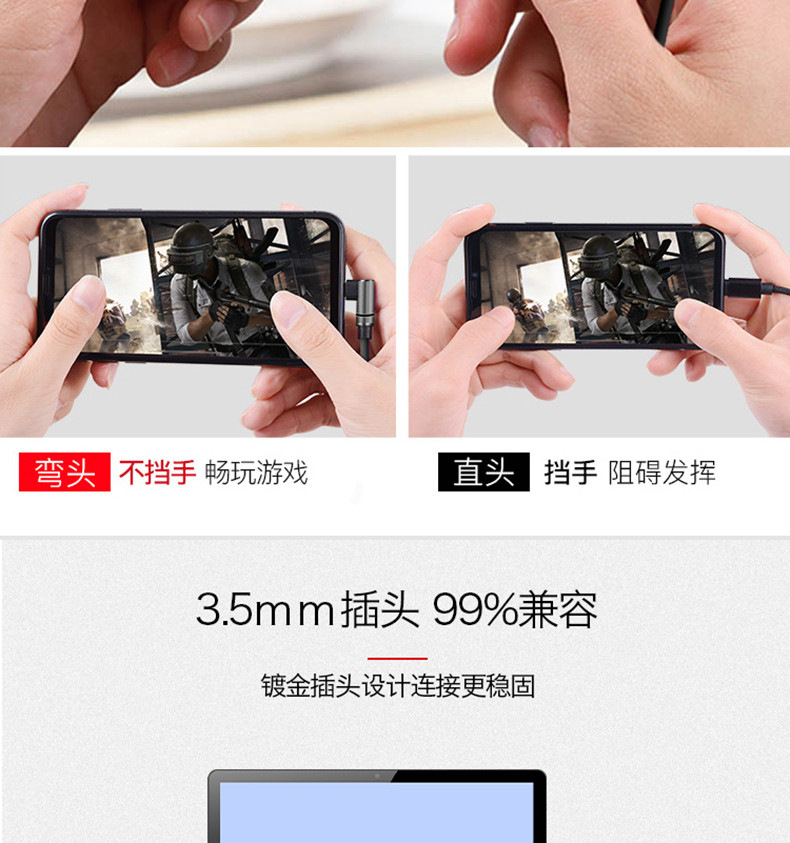 弯头 不挡手 畅玩游戏

直头 挡手 阻碍发挥

3.5mm插头 99%兼容

镀金插头设计连接更稳固