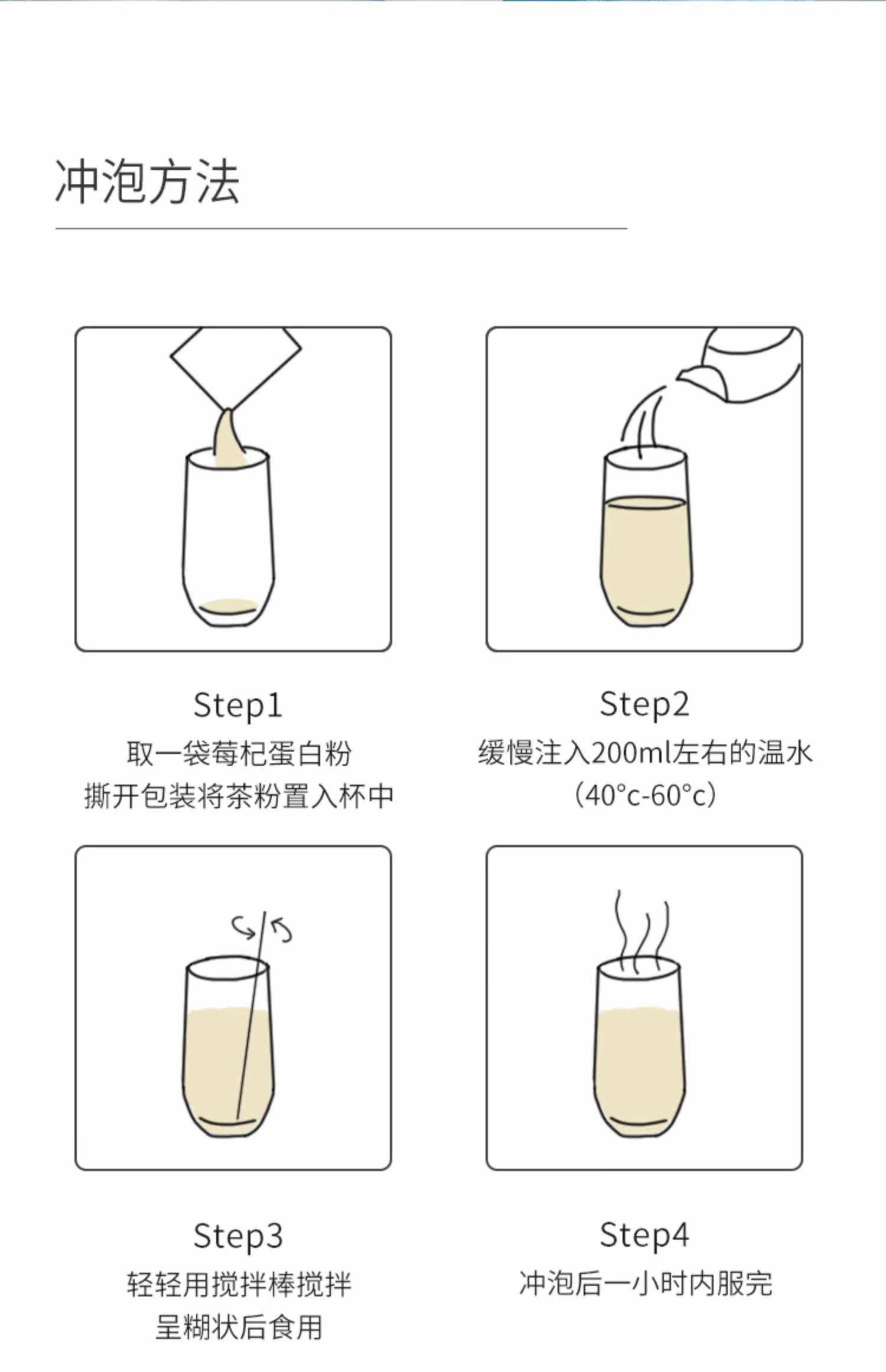 冲泡方法

Step1
取一袋莓杞蛋白粉
撕开包装将茶粉置入杯中

Step2
缓慢注入200ml左右的温水
(40°c-60°c)

Step3
轻轻用搅拌棒搅拌
呈糊状后食用

Step4
冲泡后一小时内服完