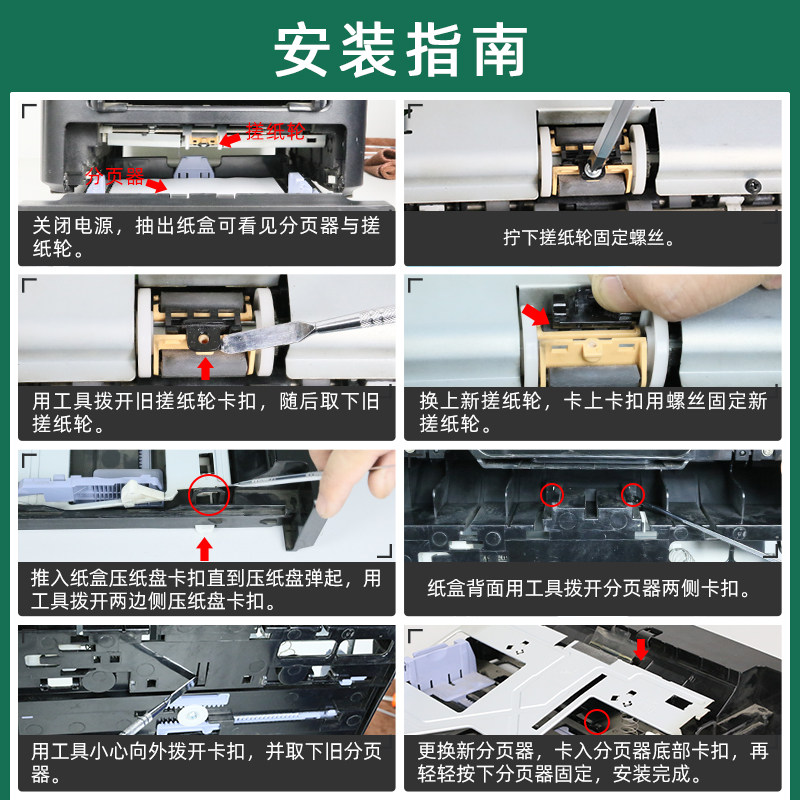 安装指南

搓纸轮

分页器

关闭电源，抽出纸盒可看见分页器与搓纸轮。

拧下搓纸轮固定螺丝。

用工具拨开旧搓纸轮卡扣，随后取下旧搓纸轮。

换上新搓纸轮，卡上卡扣用螺丝固定新搓纸轮。

推入纸盒压纸盘卡扣直到压纸盘弹起，用工具拨开两边侧压纸盘卡扣。

纸盒背面用工具拨开分页器两侧卡扣。

用工具小心向外拨开卡扣，并取下旧分页器。

更换新分页器，卡入分页器底部卡扣，再轻轻按下分页器固定，安装完成。