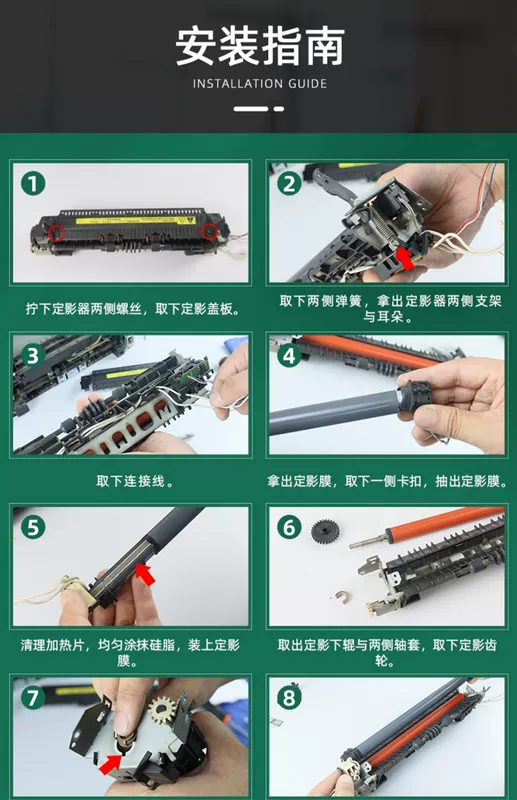 安装指南

INSTALLATION GUIDE

1

拧下定影器两侧螺丝，取下定影盖板。

2

取下两侧弹簧，拿出定影器两侧支架与耳朵。

3

取下连接线。

4

拿出定影膜，取下一侧卡扣，抽出定影膜。

5

清理加热片，均匀涂抹硅脂，装上定影膜。

6

取出定影下辊与两侧轴套，取下定影齿轮。

7

8