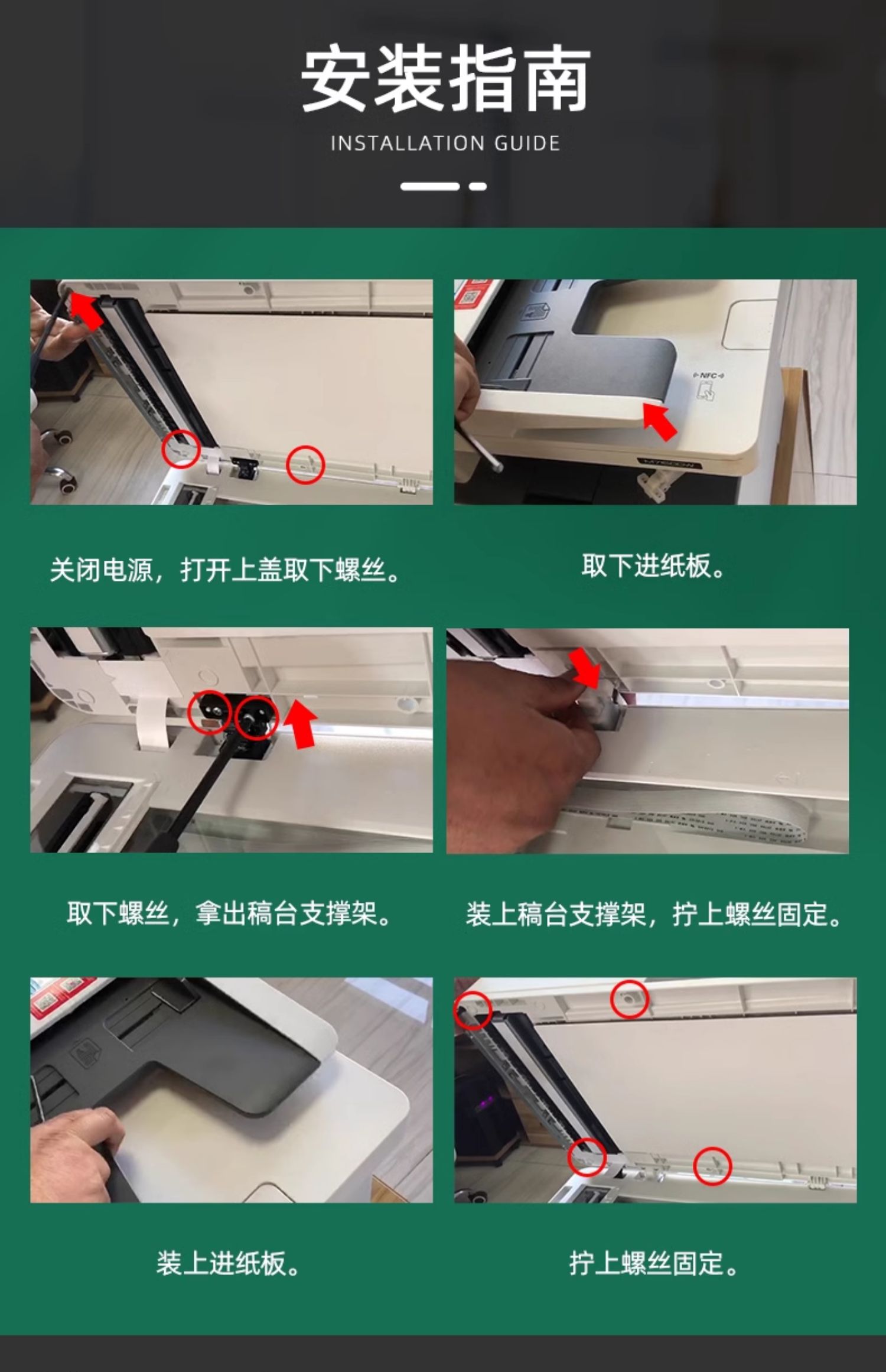 安装指南

INSTALLATION GUIDE

NFC

关闭电源，打开上盖取下螺丝。

取下进纸板。

取下螺丝，拿出稿台支撑架。

装上稿台支撑架，拧上螺丝固定。

装上进纸板。

拧上螺丝固定。