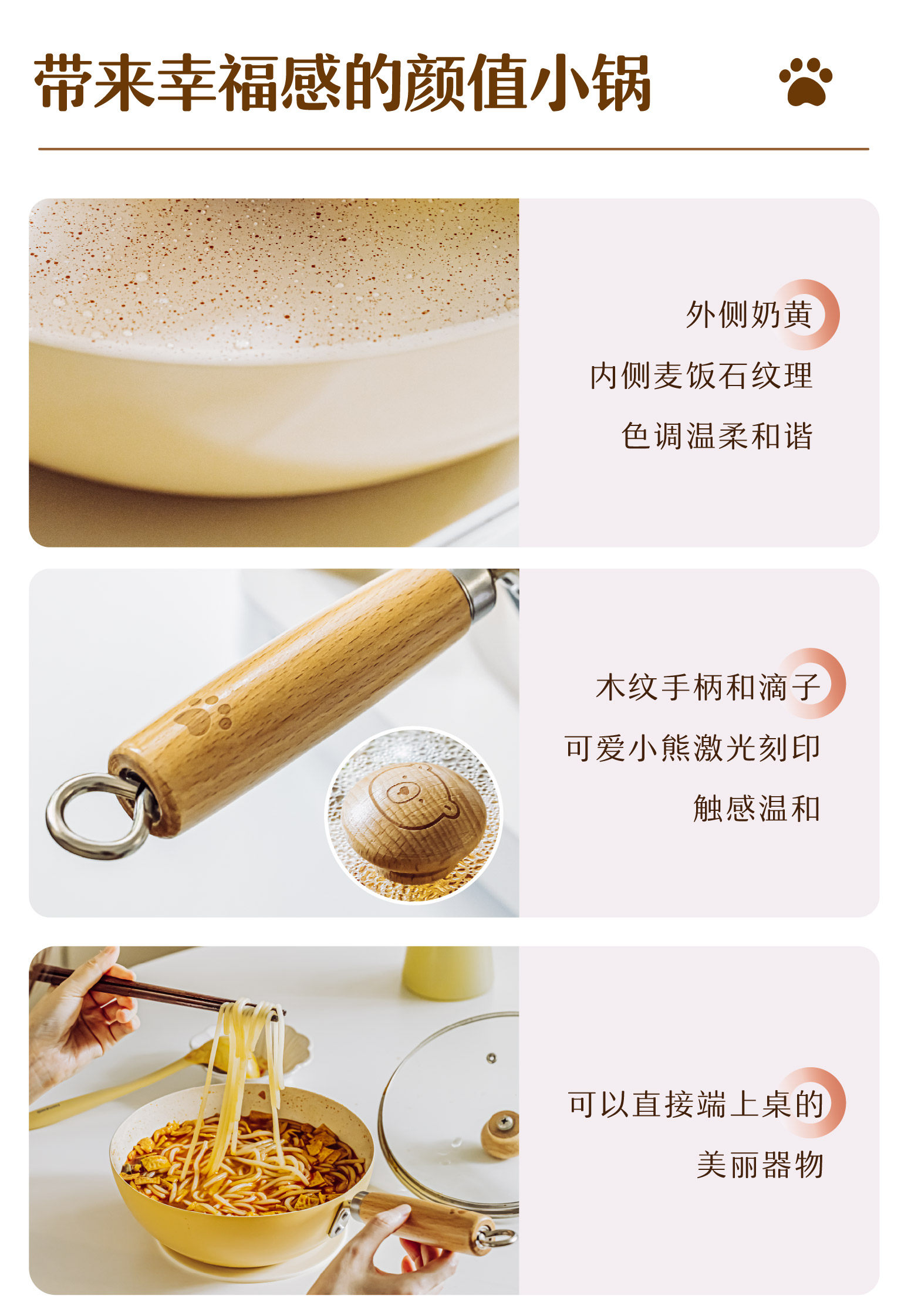 带来幸福感的颜值小锅

外侧奶黄
内侧麦饭石纹理
色调温柔和谐

木纹手柄和滴子
可爱小熊激光刻印
触感温和

可以直接端上桌的
美丽器物