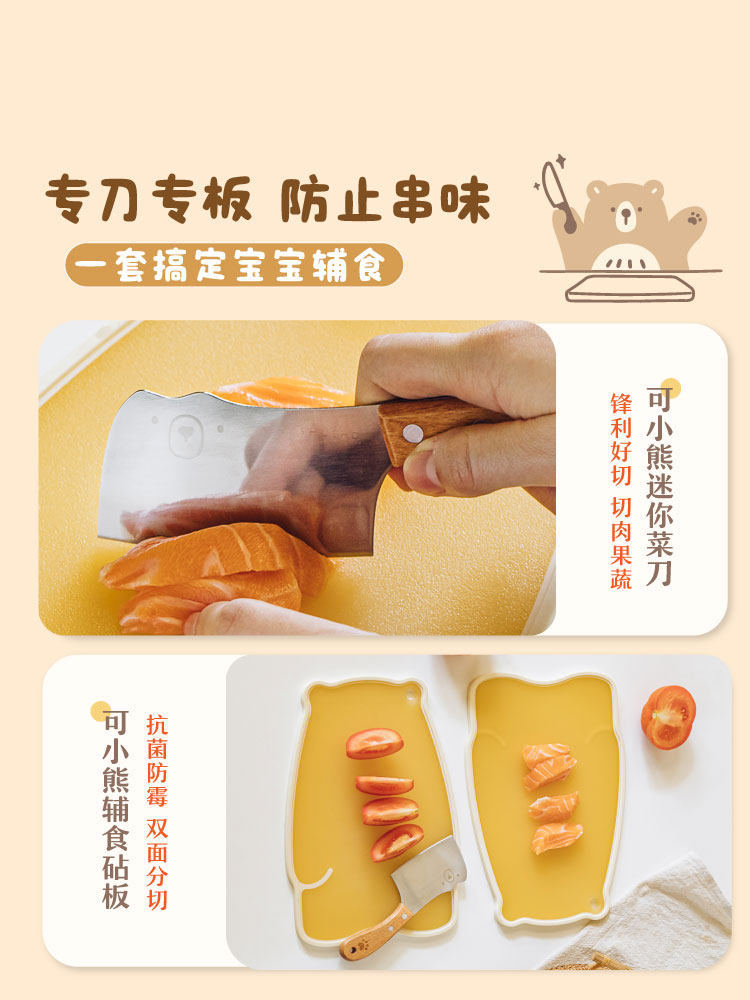 专刀专板 防止串味

一套搞定宝宝辅食

可小熊迷你菜刀

锋利好切 切肉果蔬

可小熊辅食砧板

抗菌防霉 双面分切