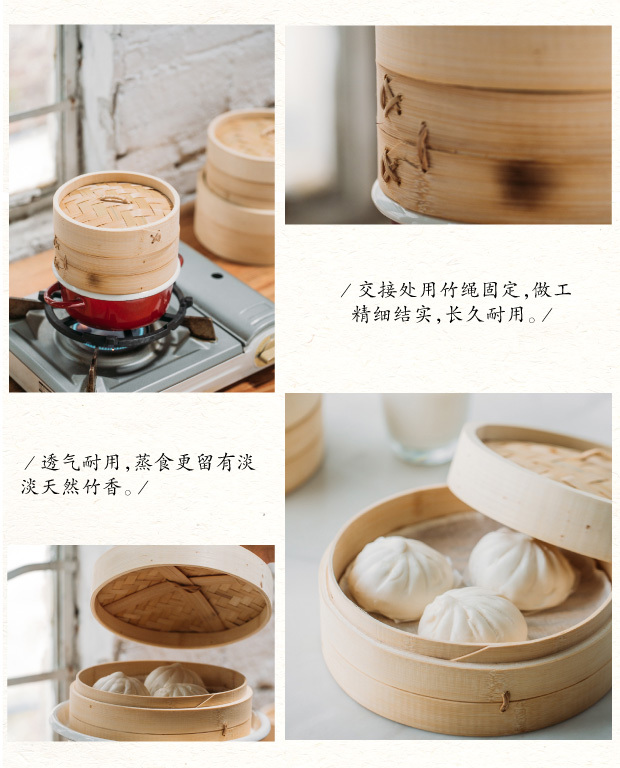 / 交接处用竹绳固定，做工精细结实，长久耐用。/

/ 透气耐用，蒸食更留有淡淡天然竹香。/