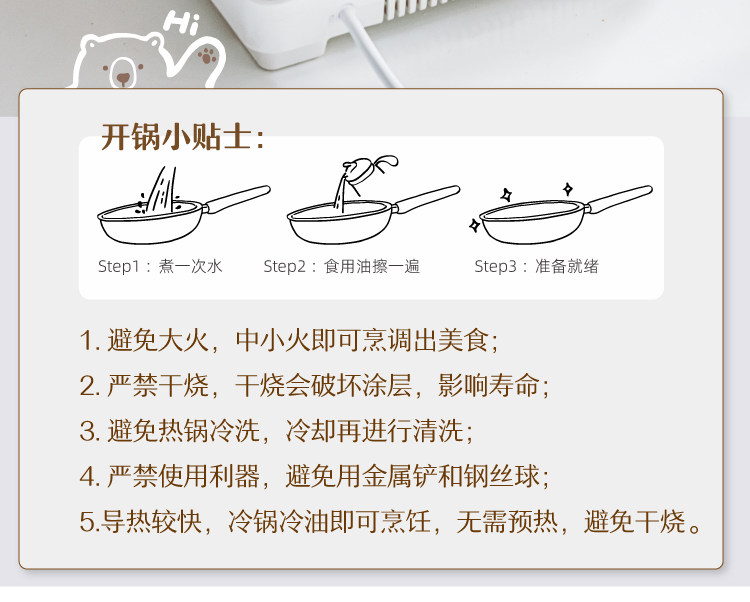 Hi

开锅小贴士：

Step1：煮一次水

Step2：食用油擦一遍

Step3：准备就绪

1. 避免大火，中小火即可烹调出美食；

2. 严禁干烧，干烧会破坏涂层，影响寿命；

3. 避免热锅冷洗，冷却再进行清洗；

4. 严禁使用利器，避免用金属铲和钢丝球；

5.导热较快，冷锅冷油即可烹饪，无需预热，避免干烧。