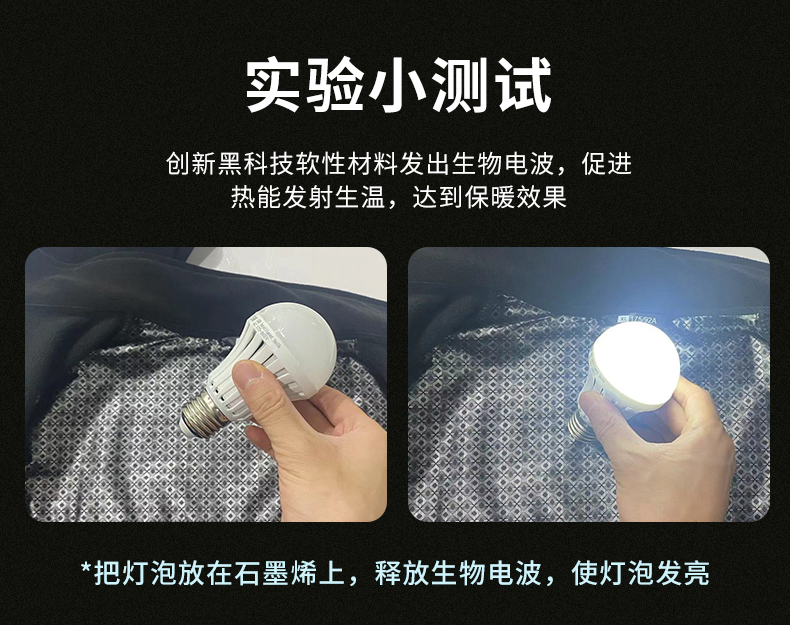 实验小测试

创新黑科技软性材料发出生物电波，促进热能发射生温，达到保暖效果

XL 175/92A

*把灯泡放在石墨烯上，释放生物电波，使灯泡发亮