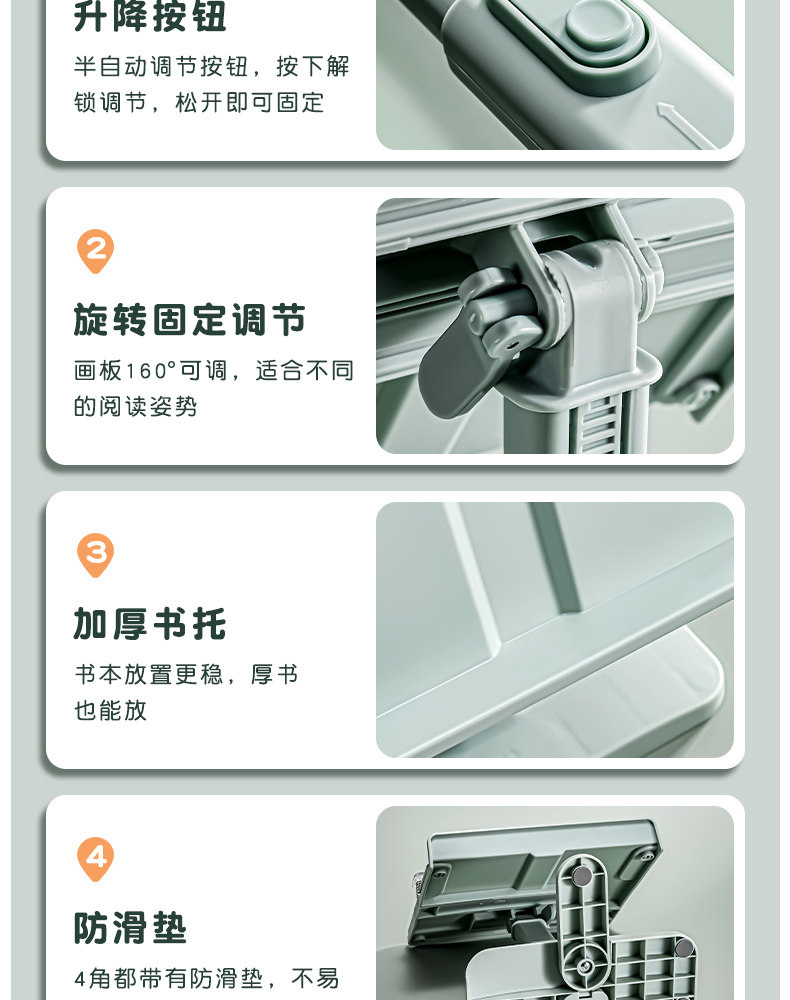 升降按钮

半自动调节按钮，按下解锁调节，松开即可固定

2

旋转固定调节

画板160°可调，适合不同的阅读姿势

3

加厚书托

书本放置更稳，厚书也能放

4

防滑垫

4角都带有防滑垫，不易