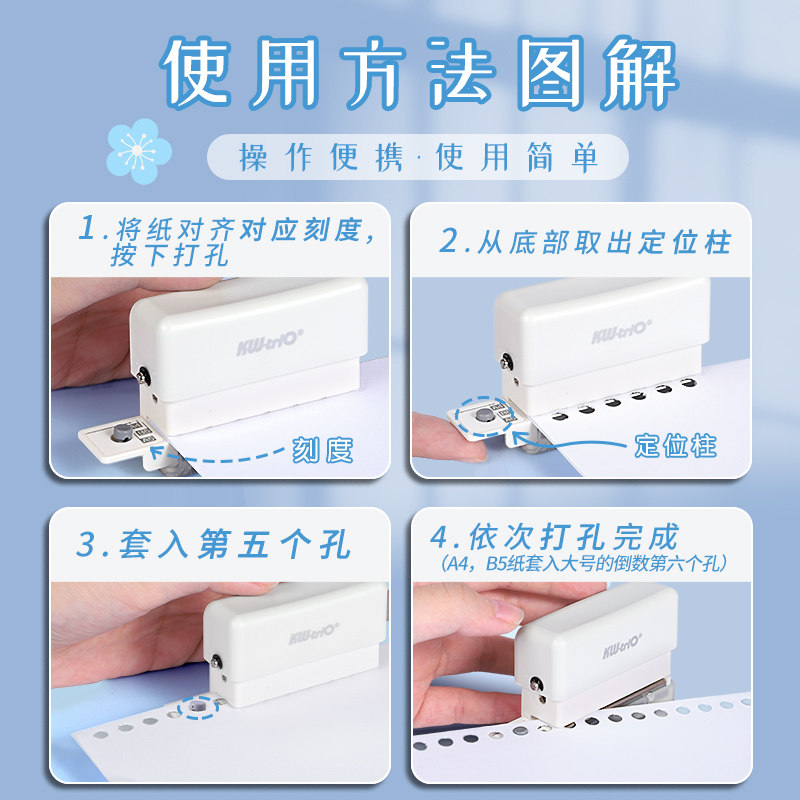 使用方法图解

操作便携·使用简单

1.将纸对齐对应刻度，按下打孔

KW-triO®

刻度

2.从底部取出定位柱

KW-triO®

定位柱

3.套入第五个孔

KW-triO®

4.依次打孔完成
(A4，B5纸套入大号的倒数第六个孔)

KW-triO®