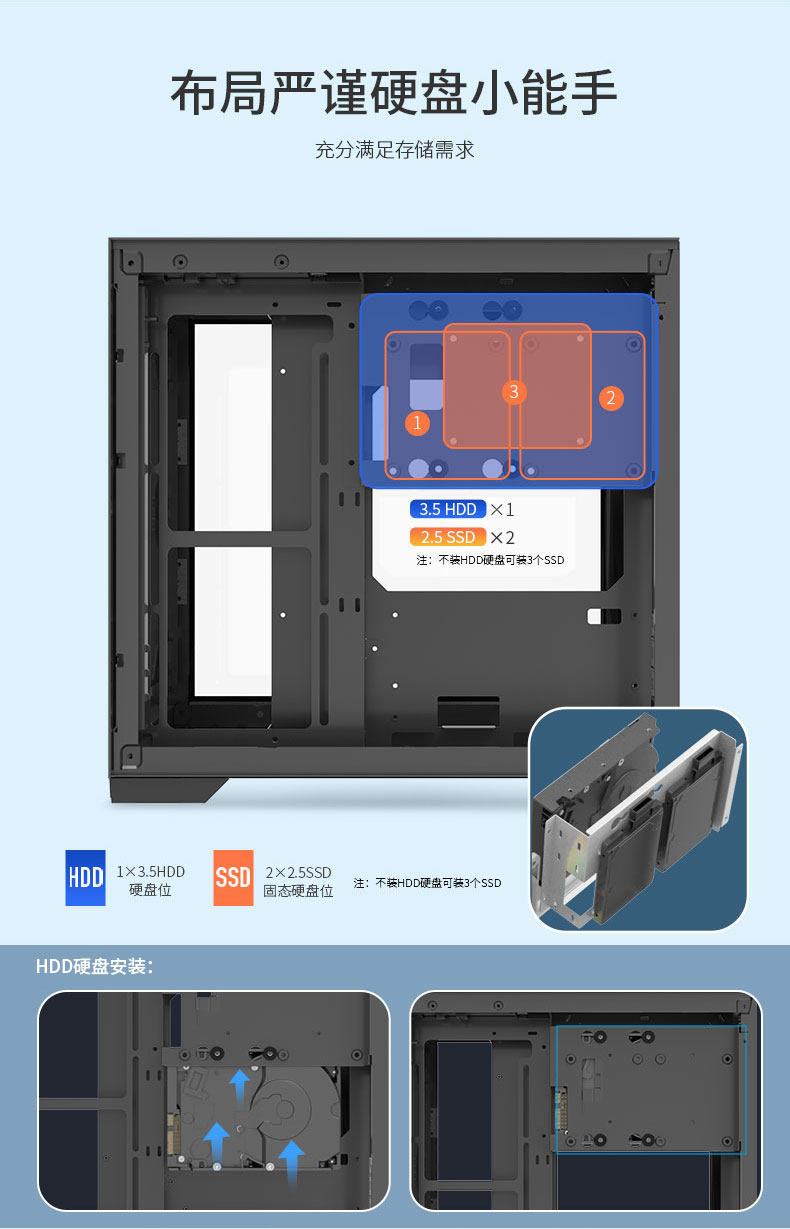 布局严谨硬盘小能手

充分满足存储需求

1

3

2

3.5 HDD ×1

2.5 SSD ×2

注：不装HDD硬盘可装3个SSD

HDD 1×3.5HDD 硬盘位

SSD 2×2.5SSD 固态硬盘位

注：不装HDD硬盘可装3个SSD

HDD硬盘安装：