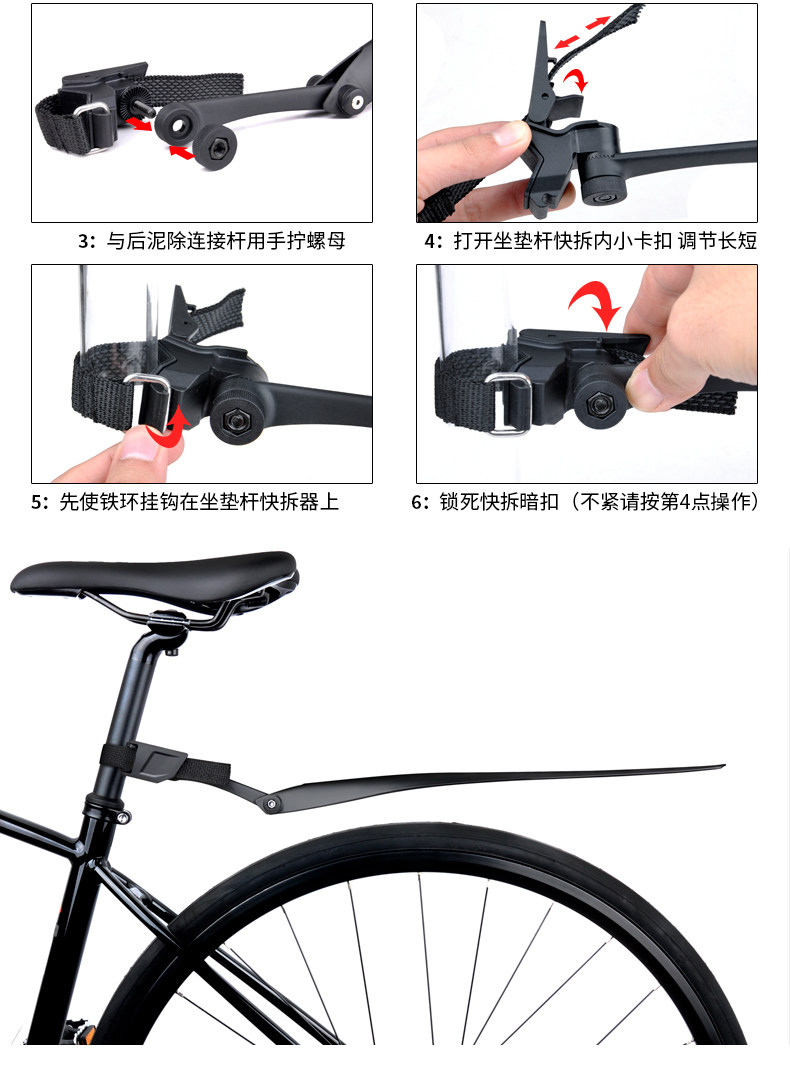 3：与后泥除连接杆用手拧螺母

4：打开坐垫杆快拆内小卡扣 调节长短

5：先使铁环挂钩在坐垫杆快拆器上

6：锁死快拆暗扣（不紧请按第4点操作）