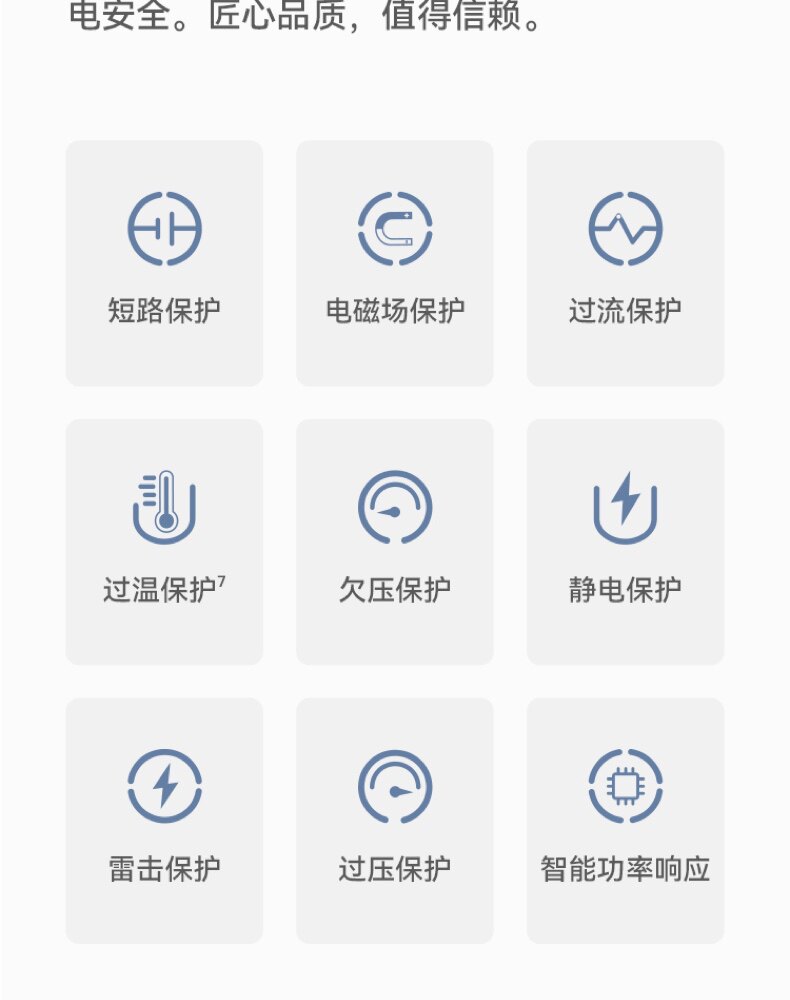 电安全。匠心品质，值得信赖。

短路保护

电磁场保护

过流保护

过温保护$^{7}$

欠压保护

静电保护

雷击保护

过压保护

智能功率响应