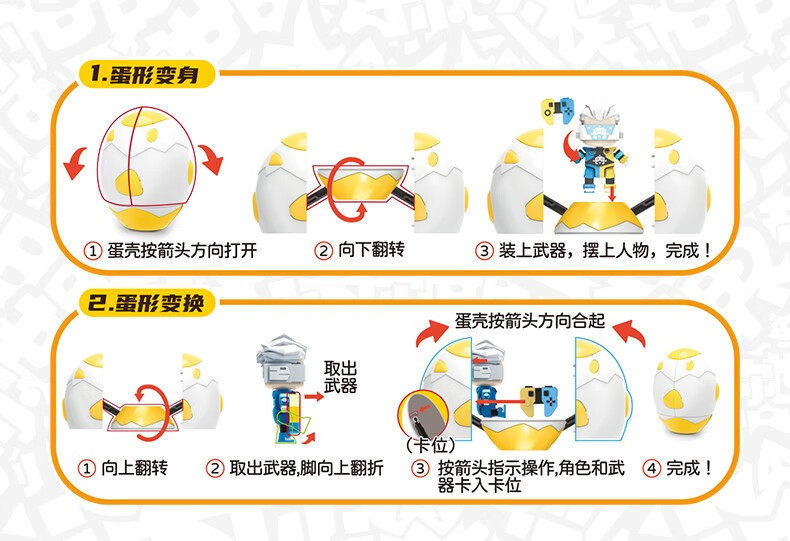 1.蛋形变身

① 蛋壳按箭头方向打开

② 向下翻转

③ 装上武器，摆上人物，完成！

2.蛋形变换

① 向上翻转

取出武器

② 取出武器,脚向上翻折

蛋壳按箭头方向合起

（卡位）

③ 按箭头指示操作,角色和武器卡入卡位

④ 完成！