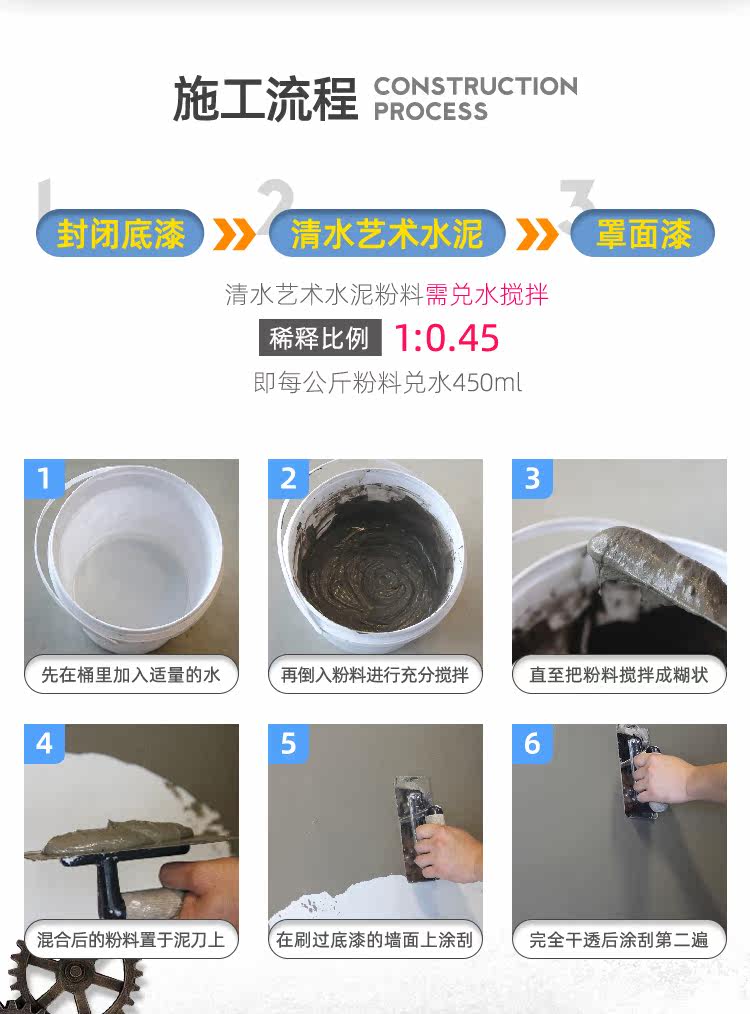 施工流程 CONSTRUCTION PROCESS

1 封闭底漆 2 清水艺术水泥 3 罩面漆

清水艺术水泥粉料需兑水搅拌

稀释比例 1:0.45

即每公斤粉料兑水450ml

1 先在桶里加入适量的水

2 再倒入粉料进行充分搅拌

3 直至把粉料搅拌成糊状

4 混合后的粉料置于泥刀上

5 在刷过底漆的墙面上涂刮

6 完全干透后涂刮第二遍