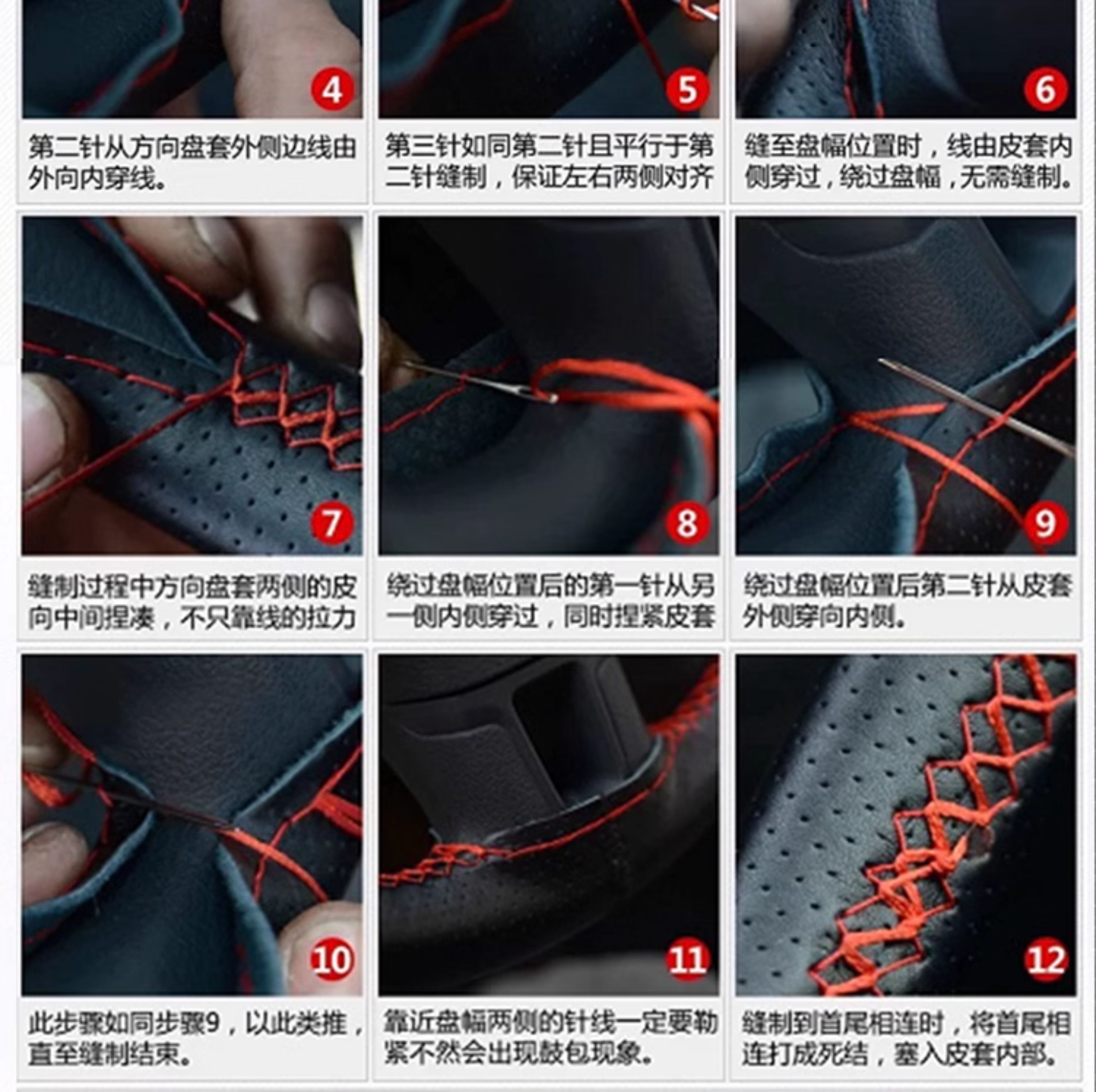 4

第二针从方向盘套外侧边线由外向内穿线。

5

第三针如同第二针且平行于第二针缝制，保证左右两侧对齐

6

缝至盘幅位置时，线由皮套内侧穿过，绕过盘幅，无需缝制。

7

缝制过程中方向盘套两侧的皮向中间捏凑，不只靠线的拉力

8

绕过盘幅位置后的第一针从另一侧内侧穿过，同时捏紧皮套

9

绕过盘幅位置后第二针从皮套外侧穿向内侧。

10

此步骤如同步骤9，以此类推，直至缝制结束。

11

靠近盘幅两侧的针线一定要勒紧不然会出现鼓包现象。

12

缝制到首尾相连时，将首尾相连打成死结，塞入皮套内部。