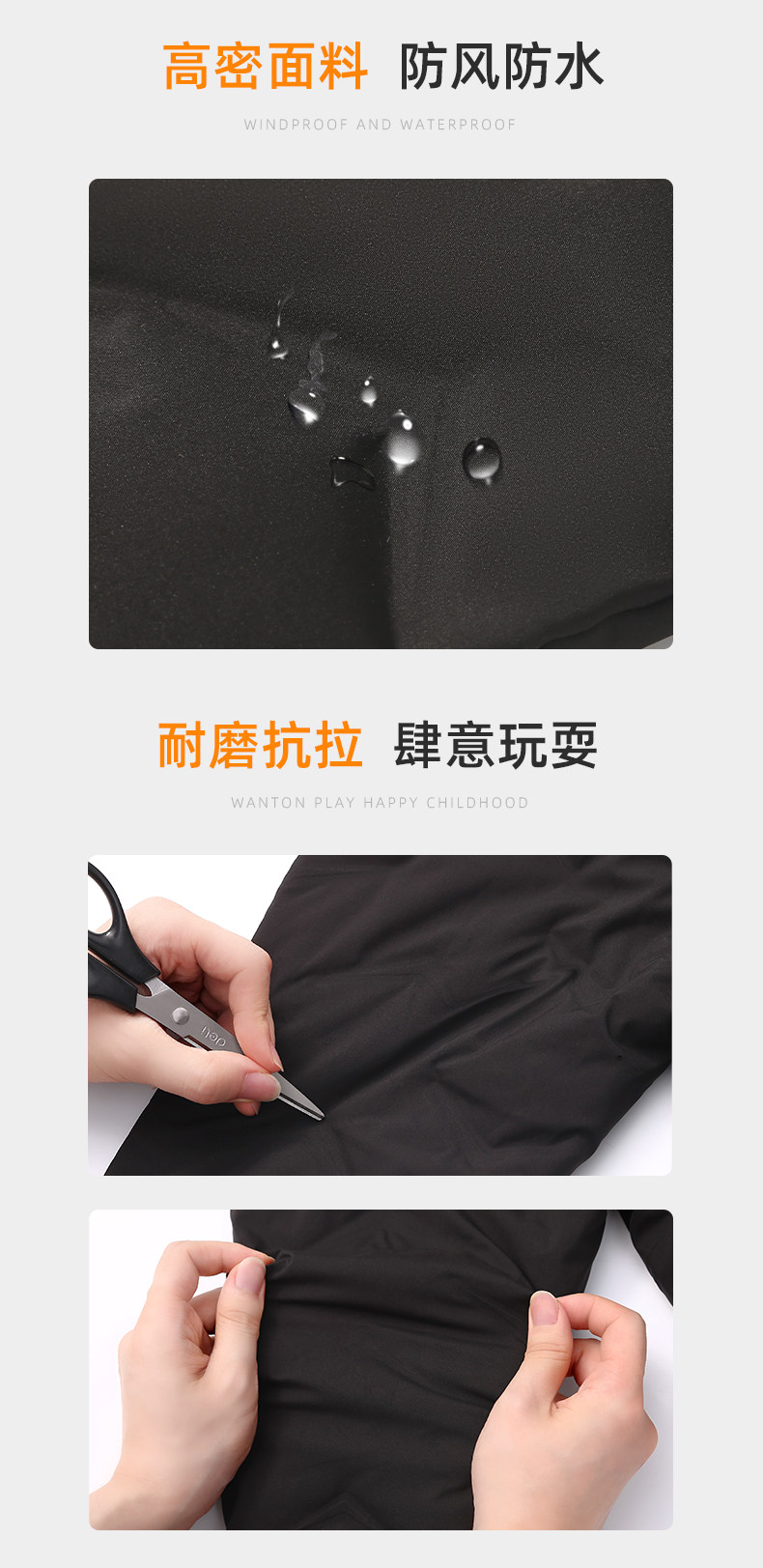 高密面料 防风防水

WINDPROOF AND WATERPROOF

耐磨抗拉 肆意玩耍

WANTON PLAY HAPPY CHILDHOOD

deli