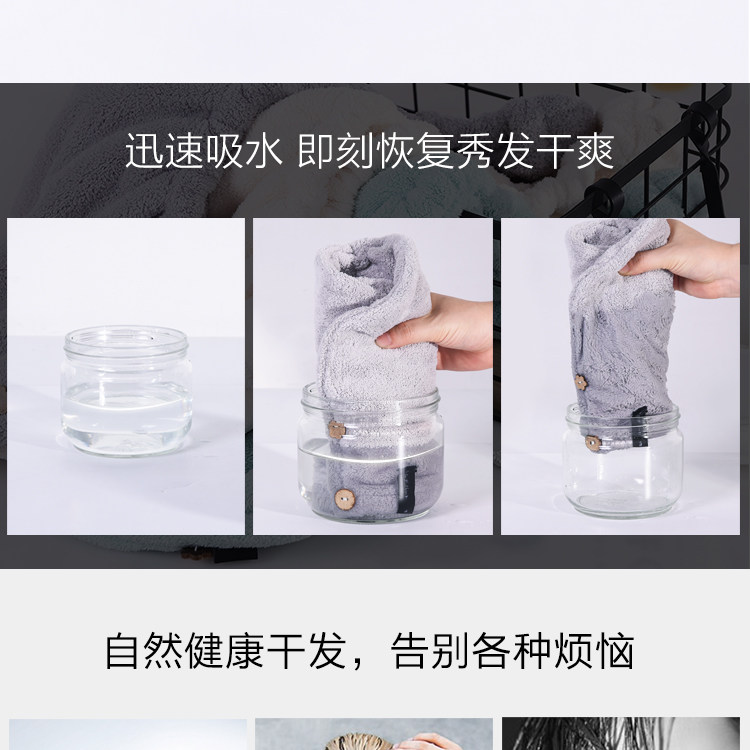 迅速吸水 即刻恢复秀发干爽

自然健康干发，告别各种烦恼