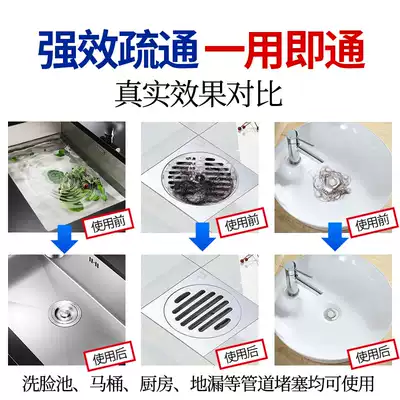 强效疏通 一用即通

真实效果对比

使用前

使用前

使用前

使用后

使用后

使用后

洗脸池、马桶、厨房、地漏等管道堵塞均可使用