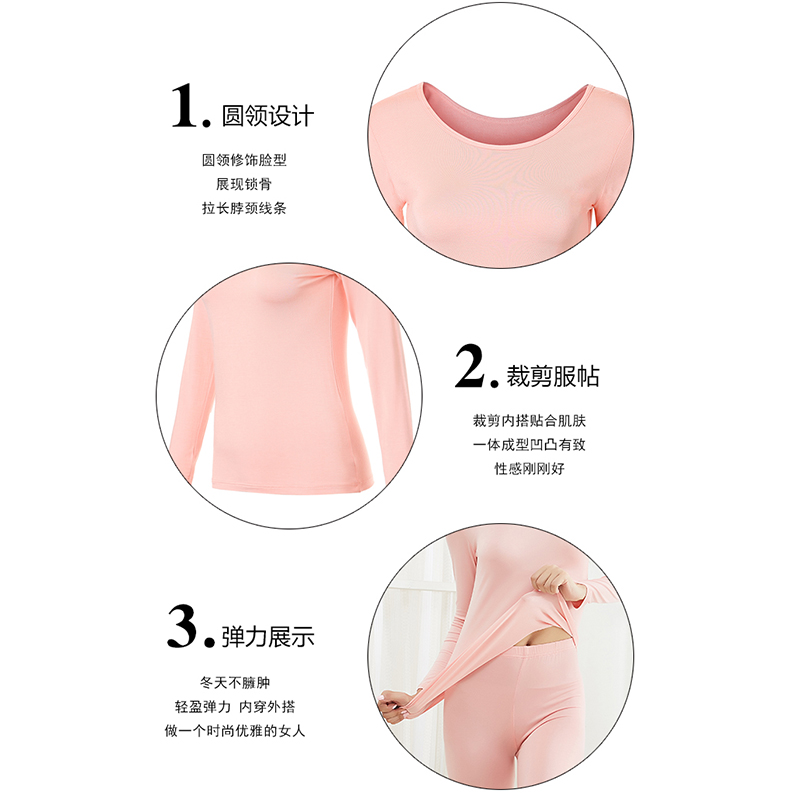 1. 圆领设计

圆领修饰脸型
展现锁骨
拉长脖颈线条

2. 裁剪服帖

裁剪内搭贴合肌肤
一体成型凹凸有致
性感刚刚好

3. 弹力展示

冬天不臃肿
轻盈弹力 内穿外搭
做一个时尚优雅的女人