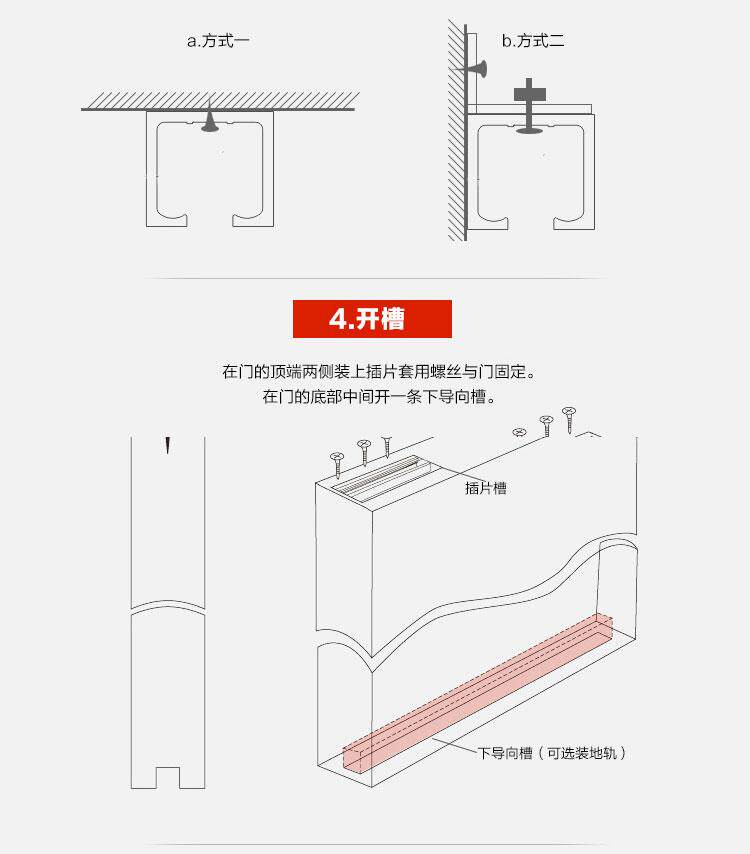 a.方式一

b.方式二

4.开槽

在门的顶端两侧装上插片套用螺丝与门固定。
在门的底部中间开一条下导向槽。

插片槽

下导向槽（可选装地轨）